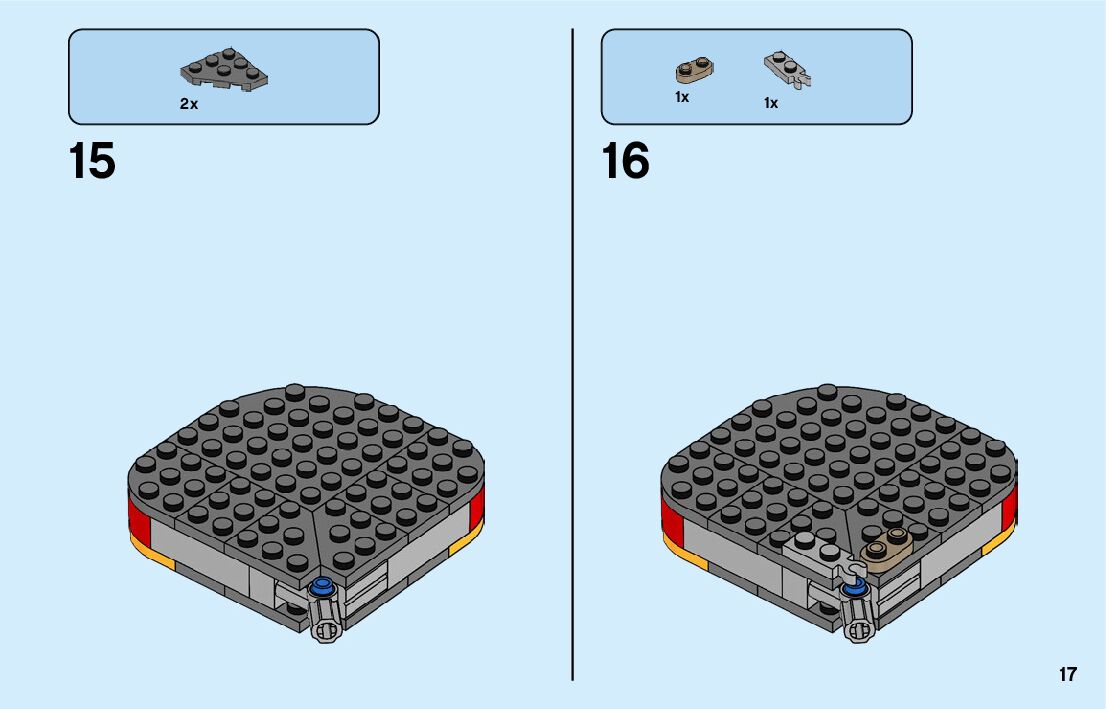 2x

15

1x

1x

16

17