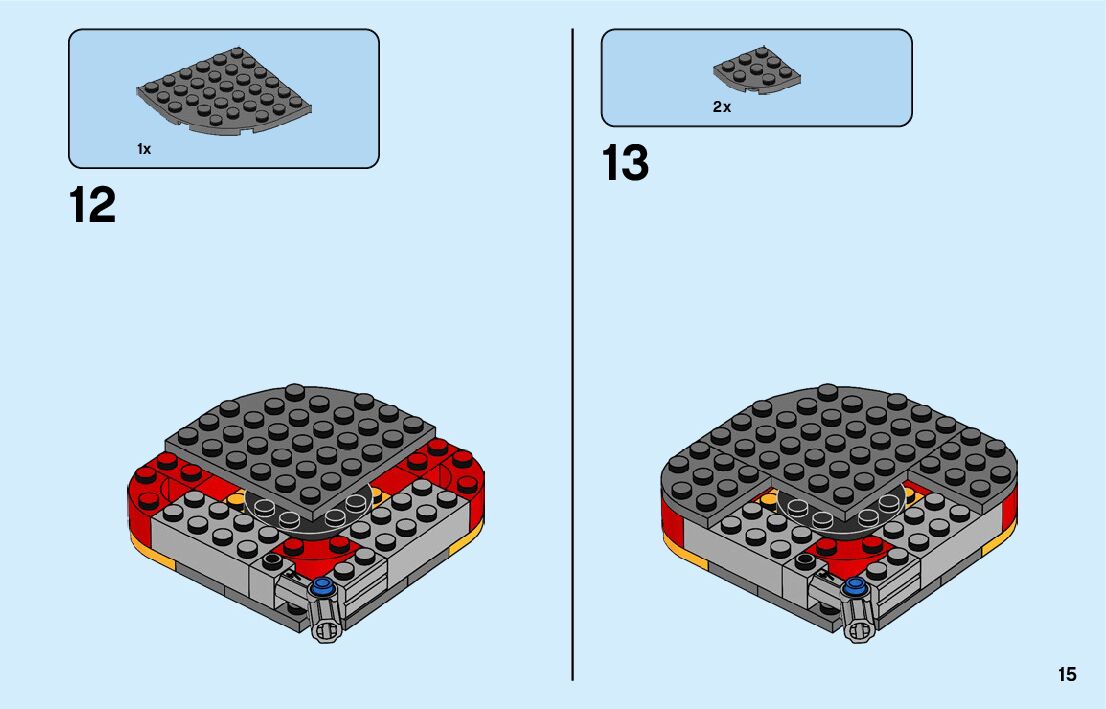 1x

12

2x

13

15