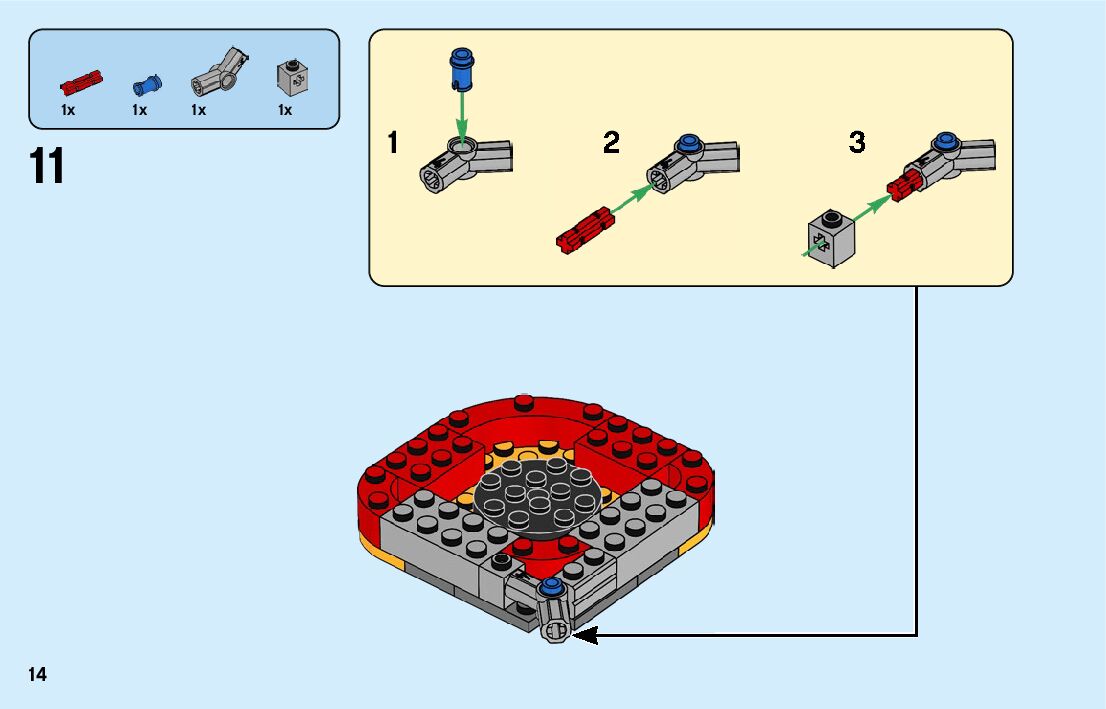 1x 1x 1x 1x

11

1

2

3

14