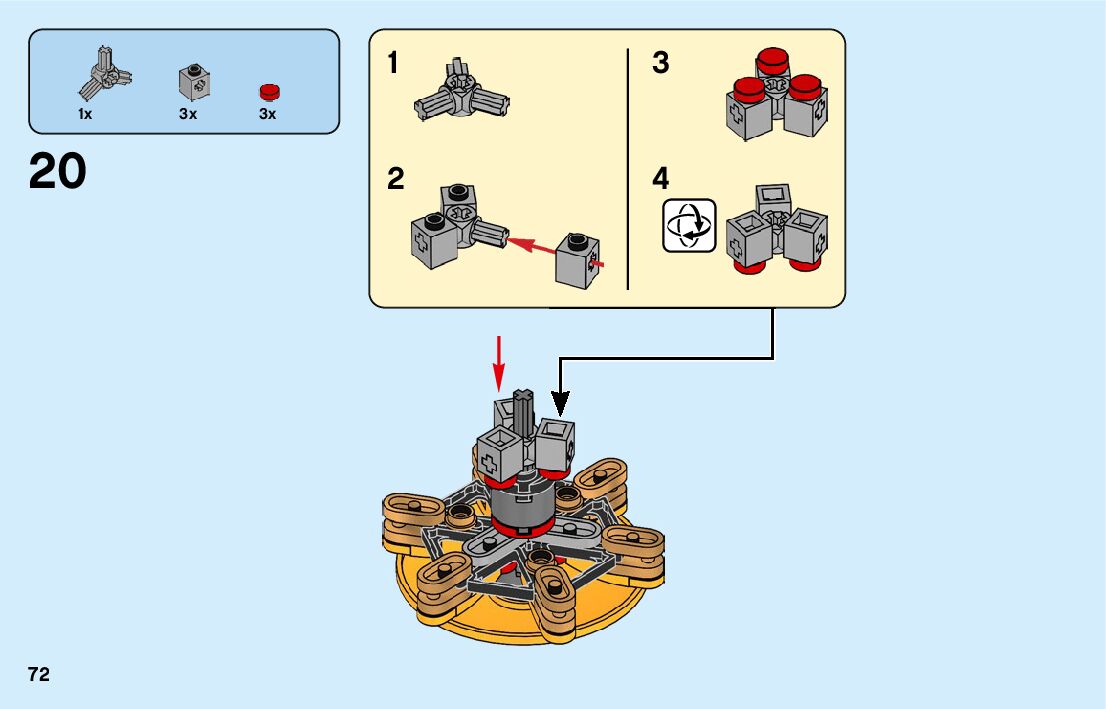 1x
3x
3x

20

1

2

3

4

72