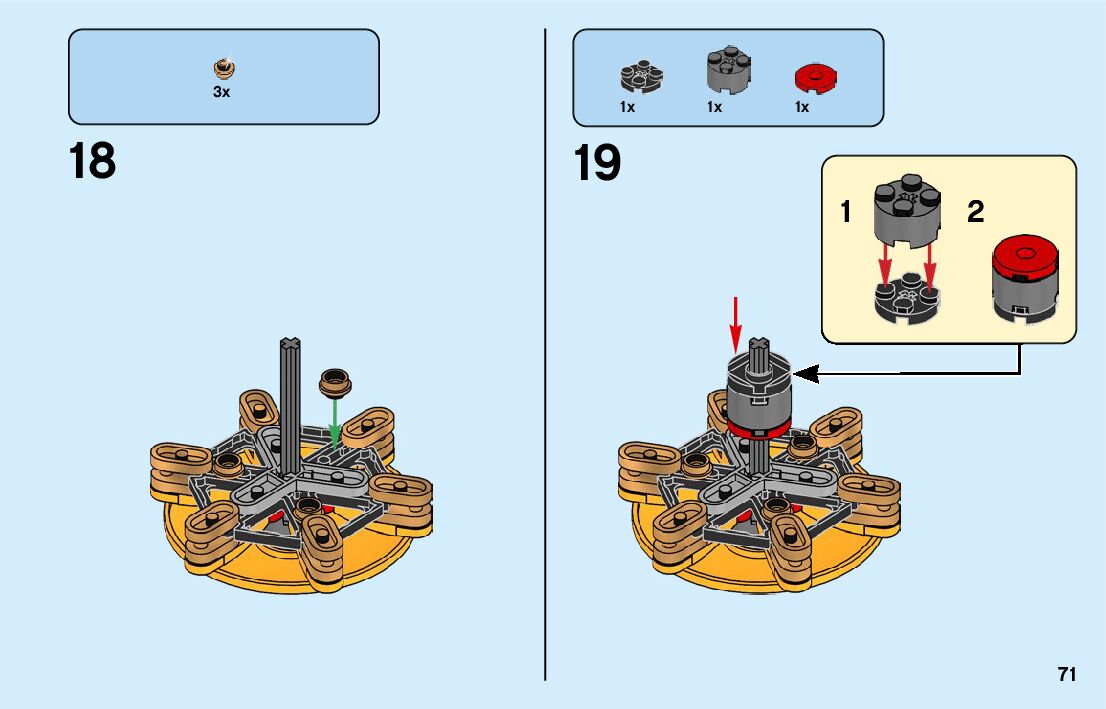 3x

18

1x 1x 1x

19

1

2

71