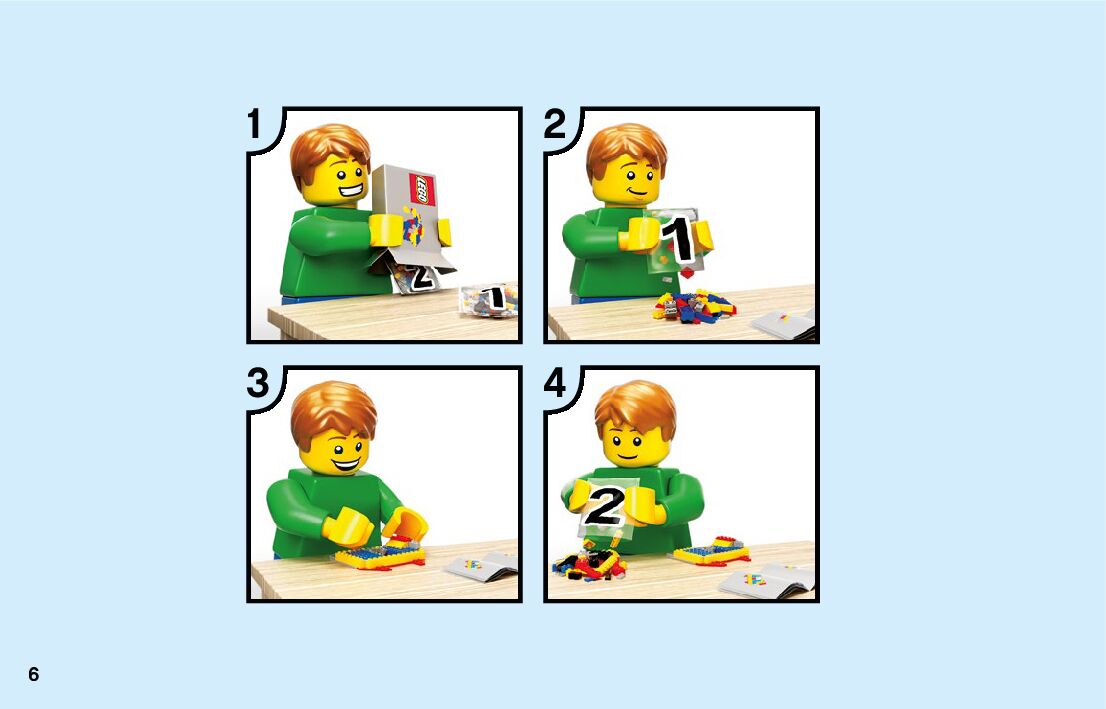 1
LEGO
2
1
2
1
3
4
2
6