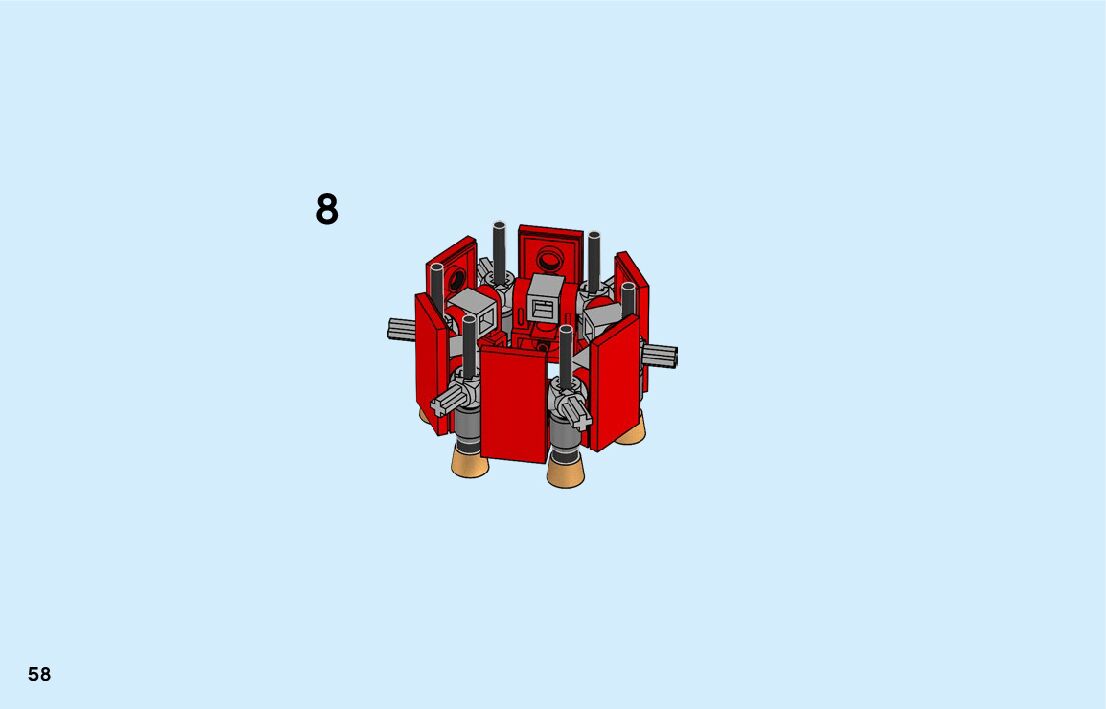 8

58