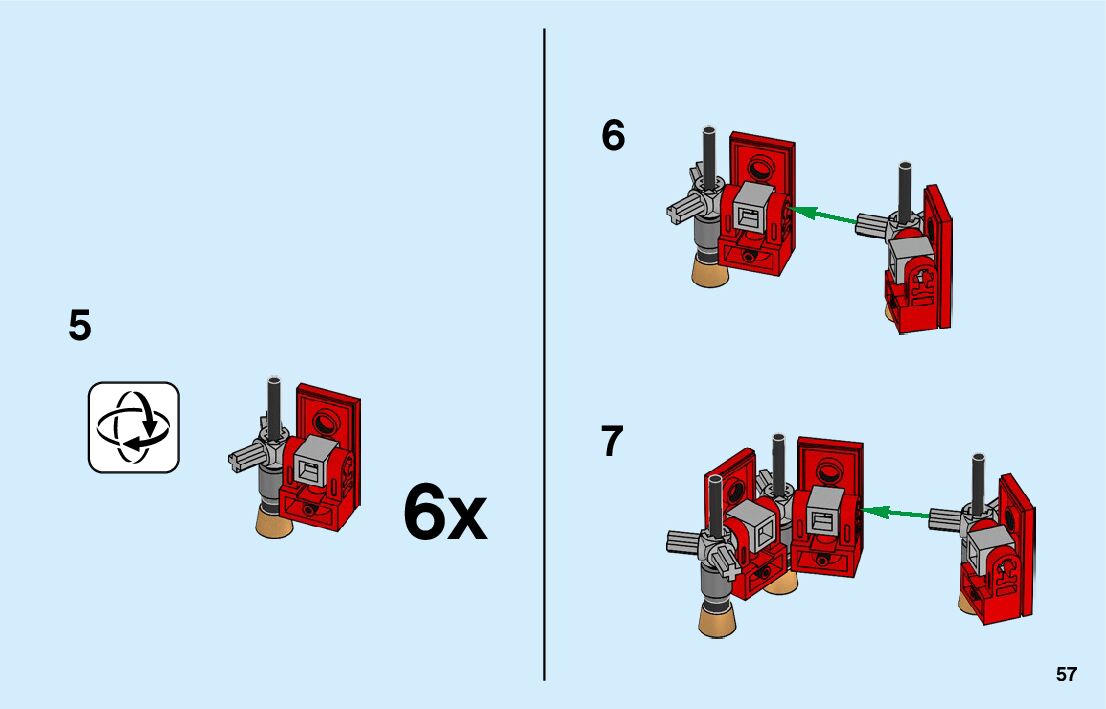 5

6x

6

7

57