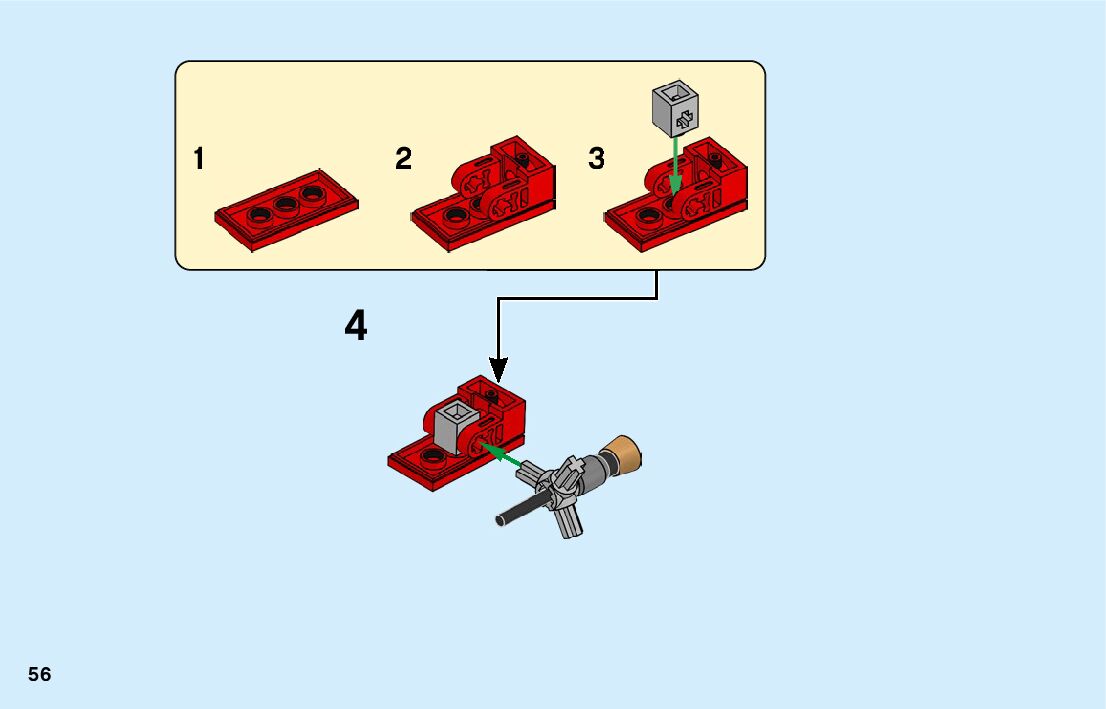 1

2

3

4

56