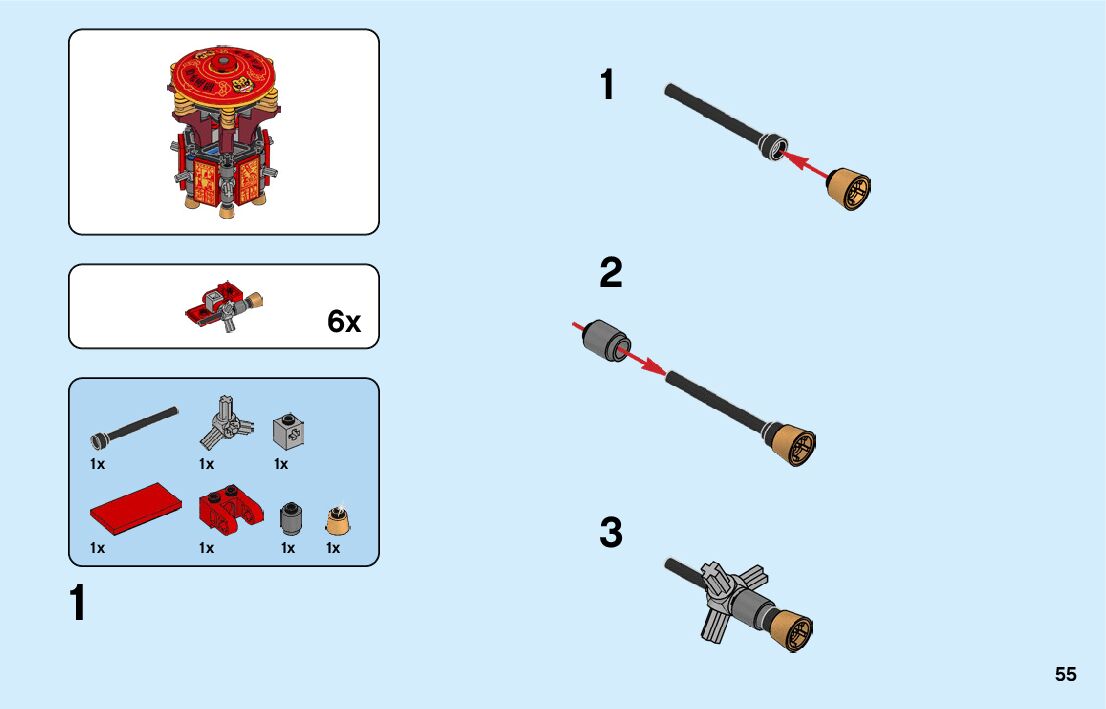 6x

1x
1x
1x
1x
1x
1x
1x

1

1

2

3

55