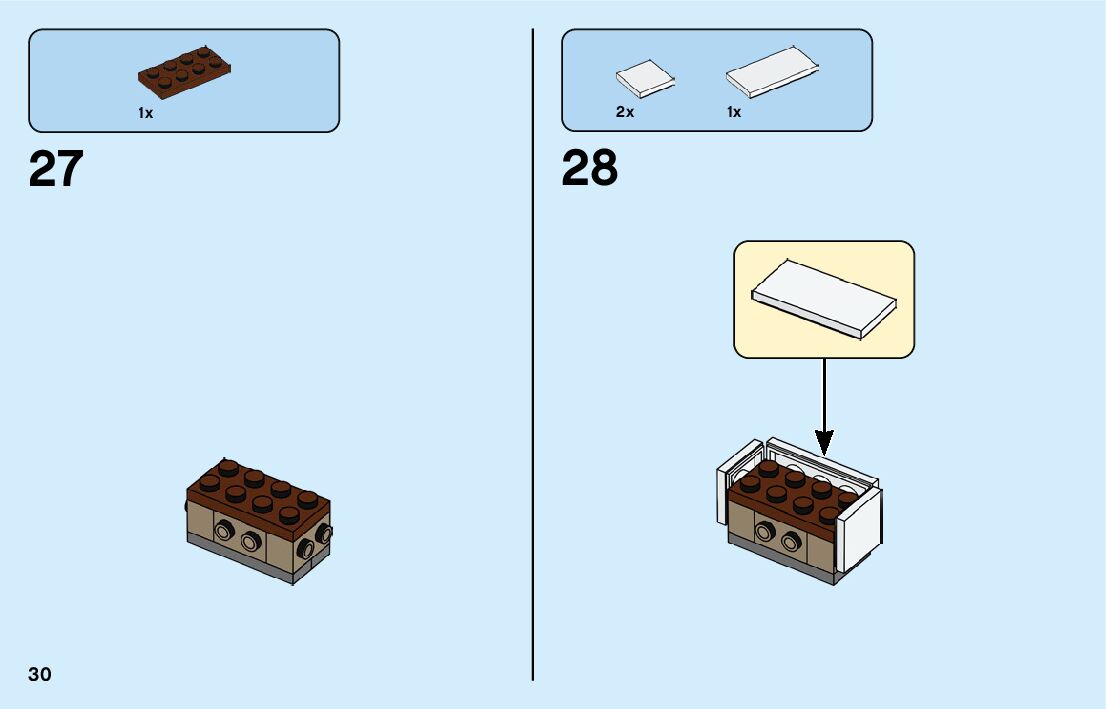 1x

27

2x 1x

28

30