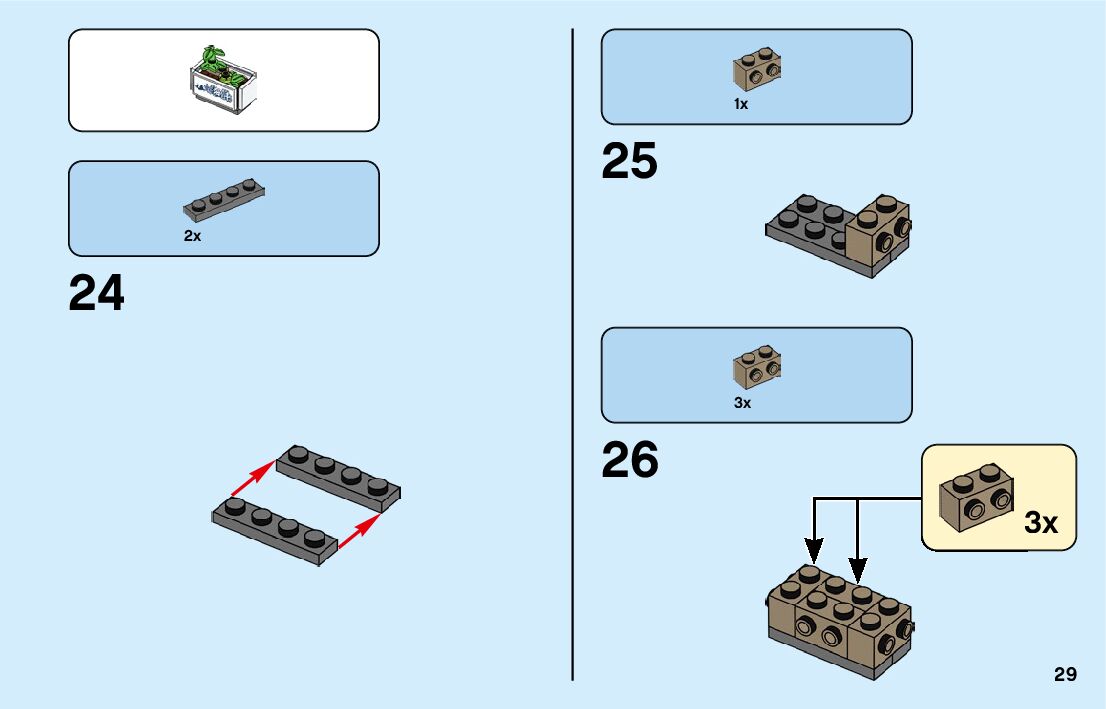 2x

24

1x

25

3x

26

3x

29