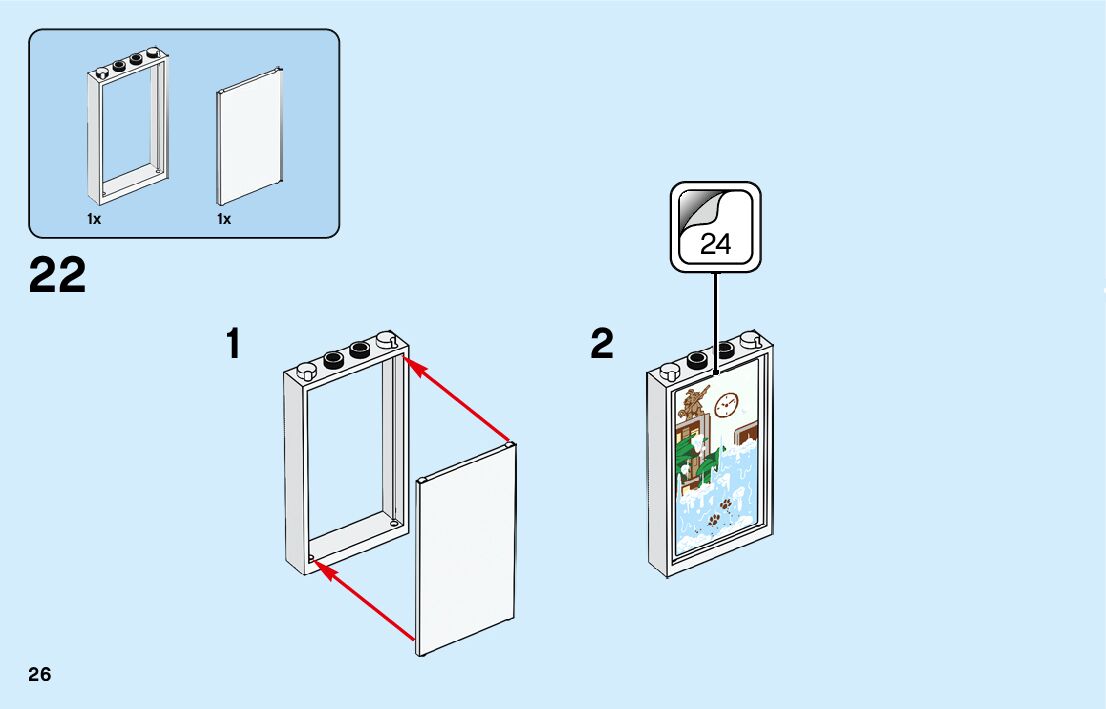 1x
1x

22

1

2

24

26