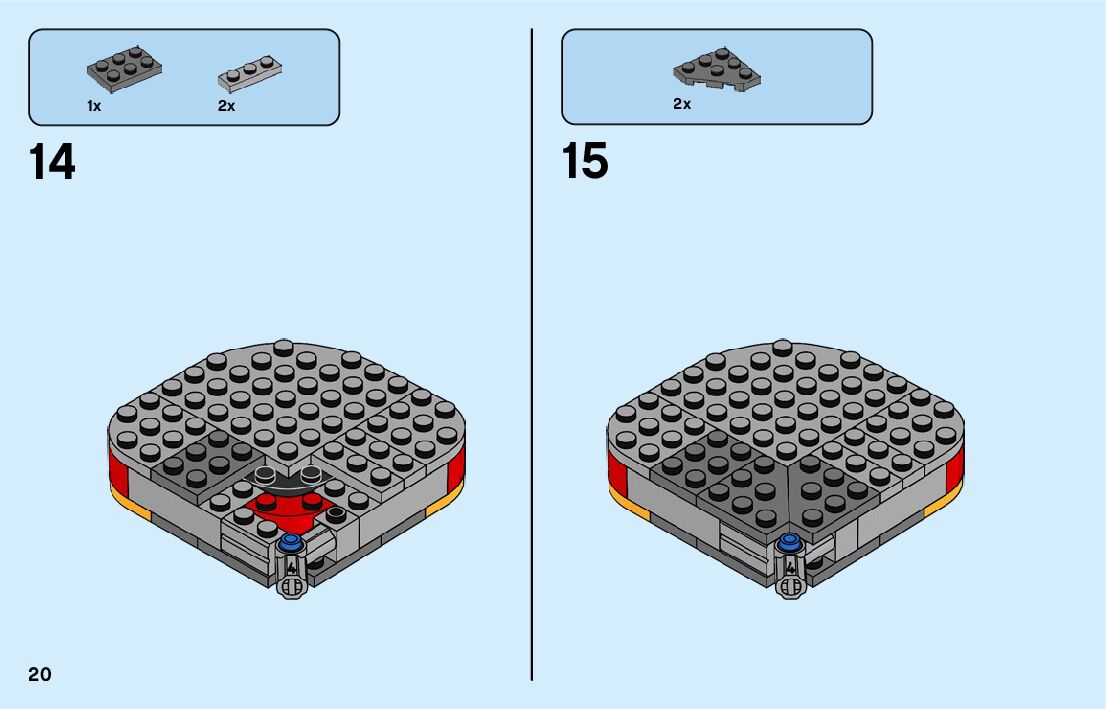 1x
2x
14

2x
15

20