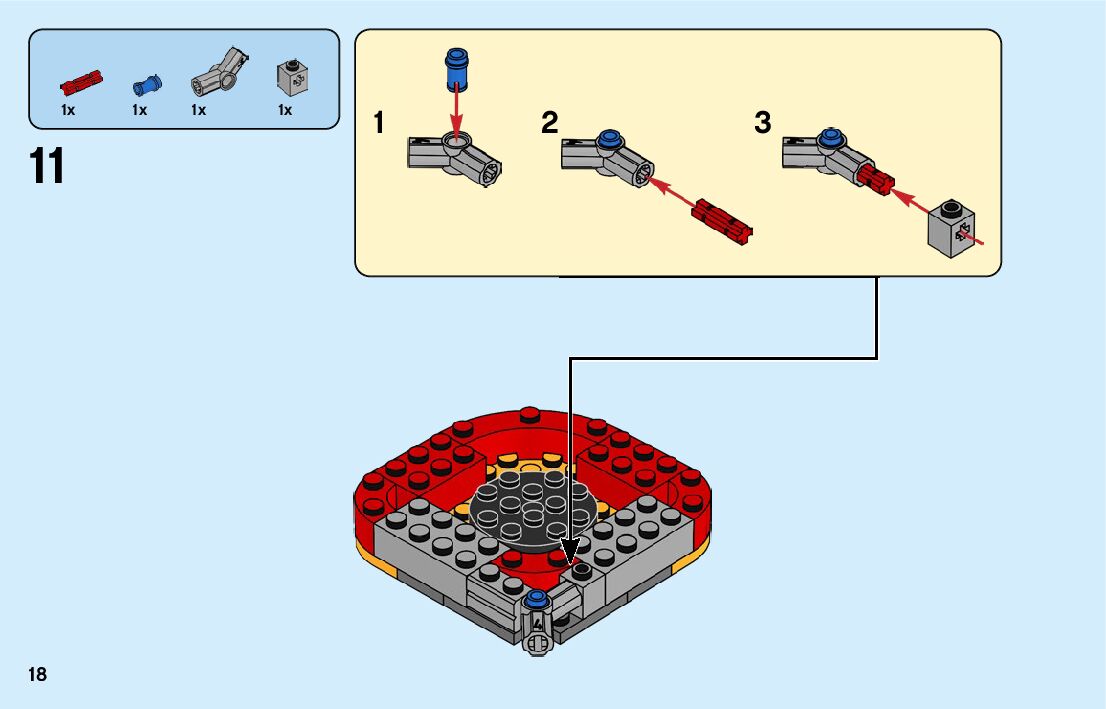 1x 1x 1x 1x

11

1

2

3

18