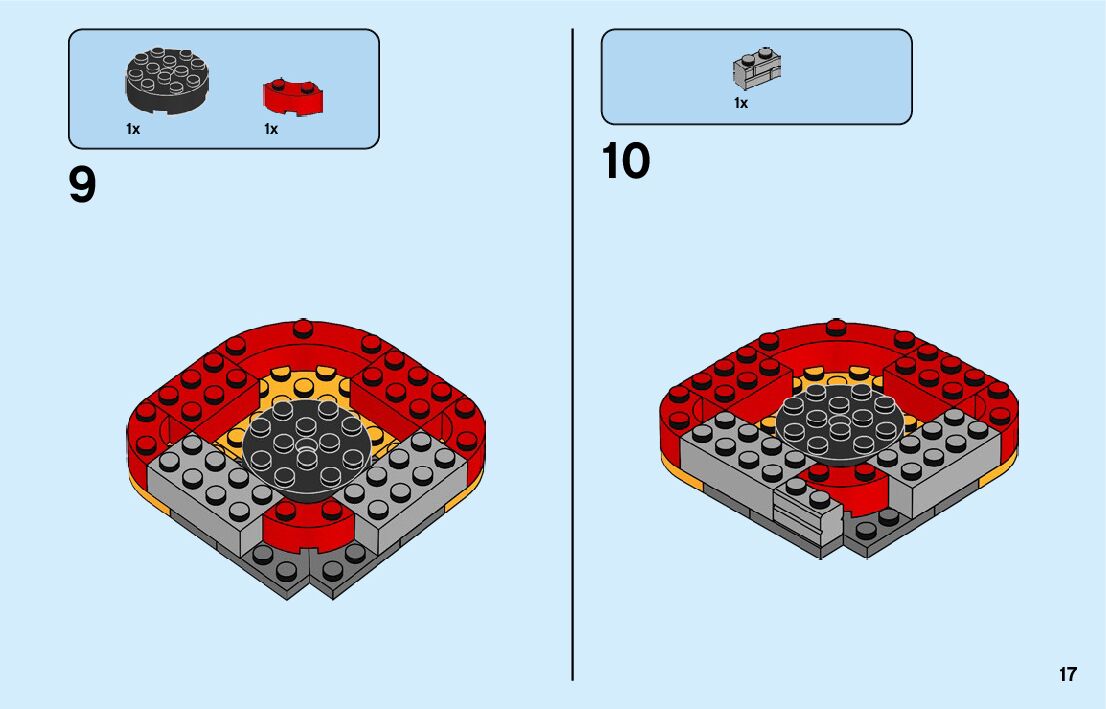 1x
1x
9

1x
10

17