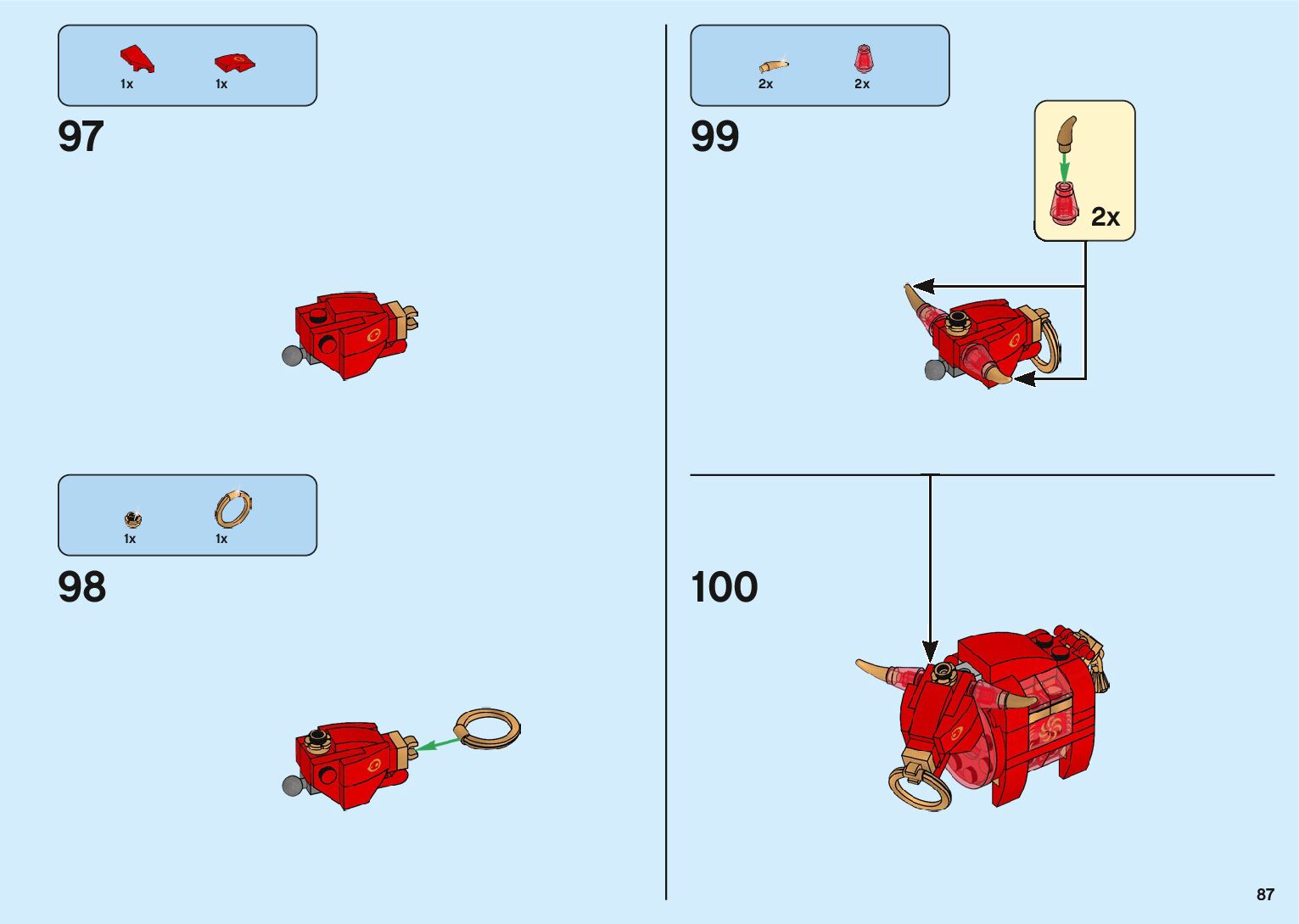 1x 1x

97

1x 1x

98

2x 2x

99

2x

100

87