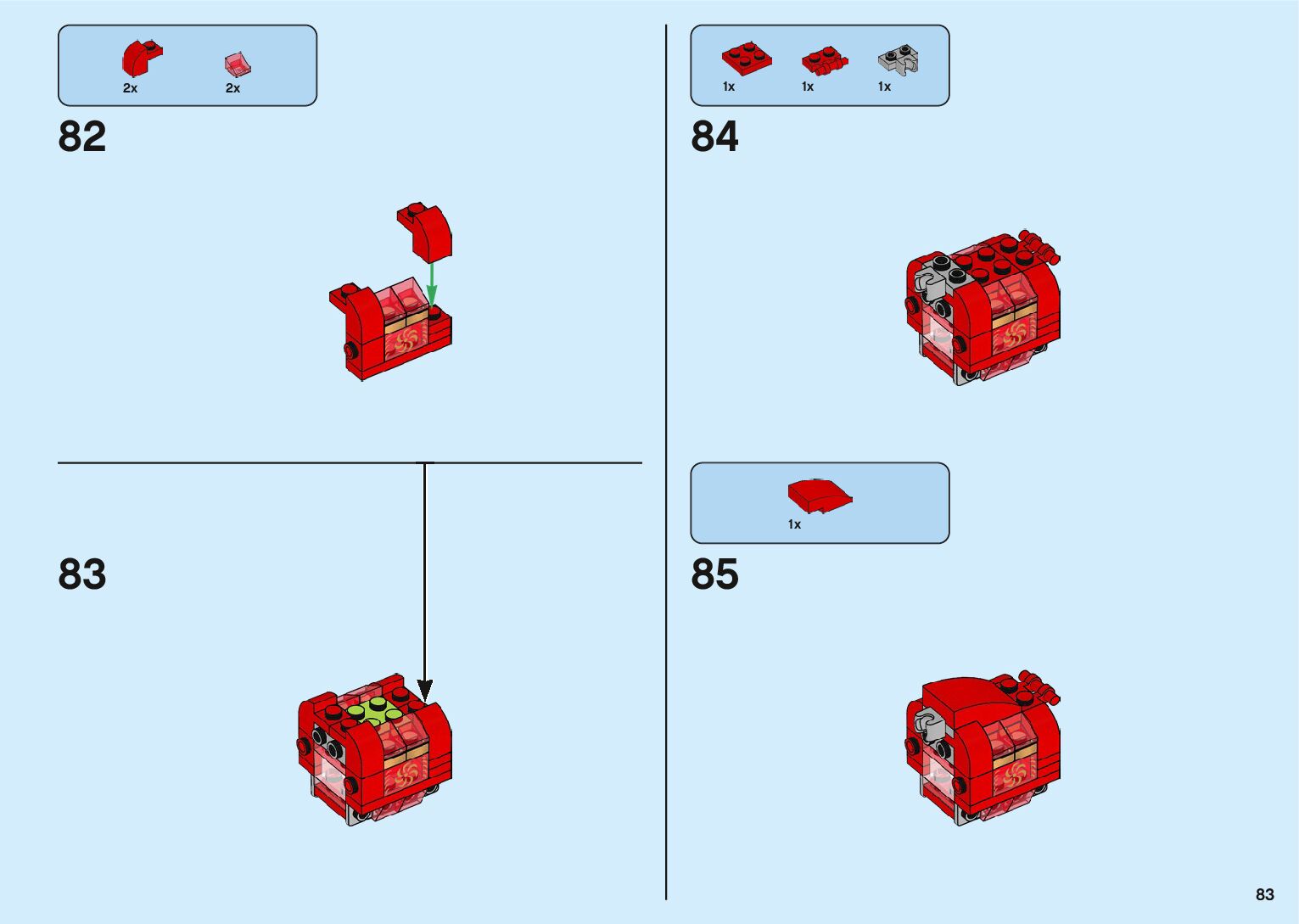 2x 2x

82

83

1x 1x 1x

84

1x

85

83