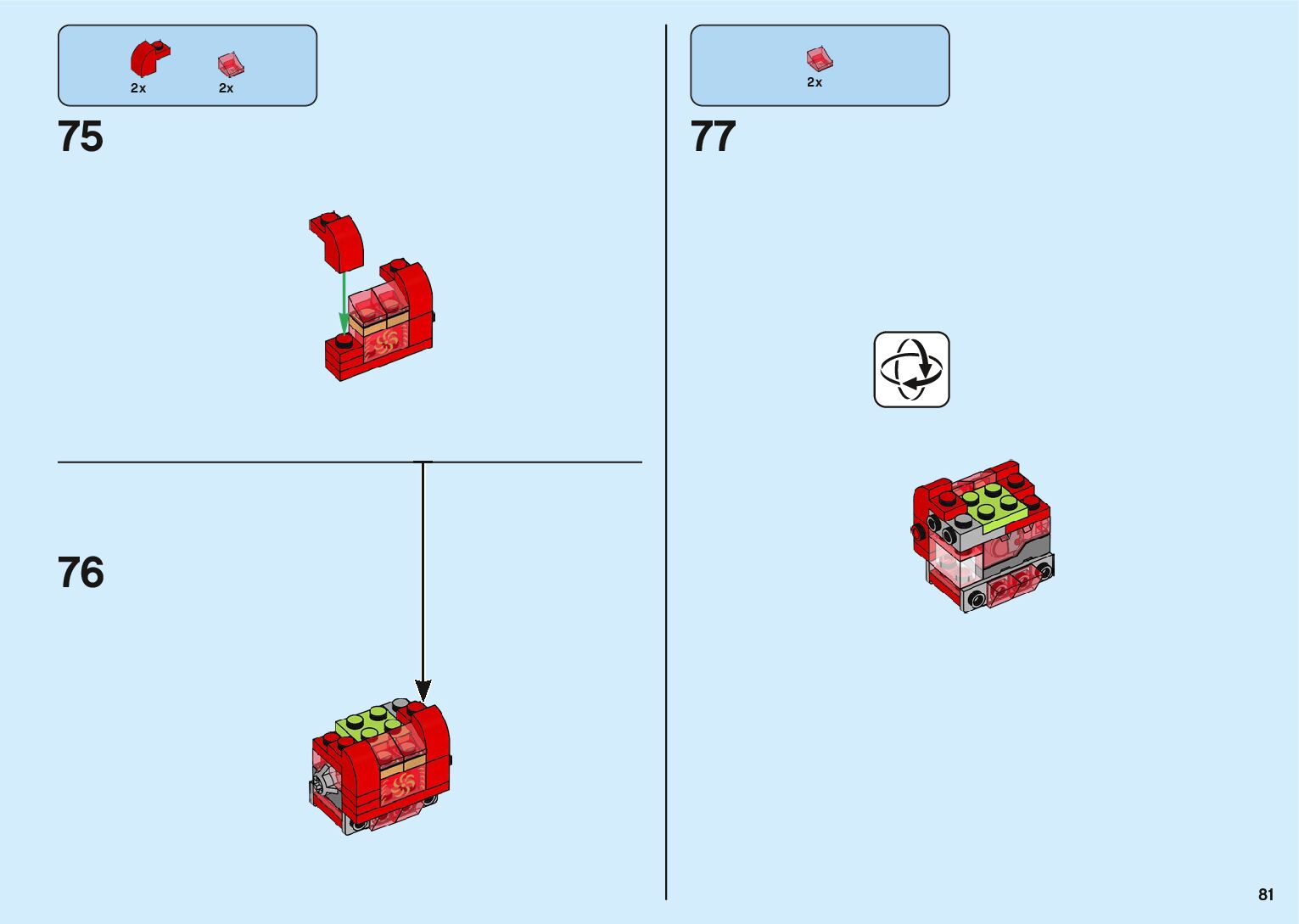 2x 2x

75

76

2x

77

81