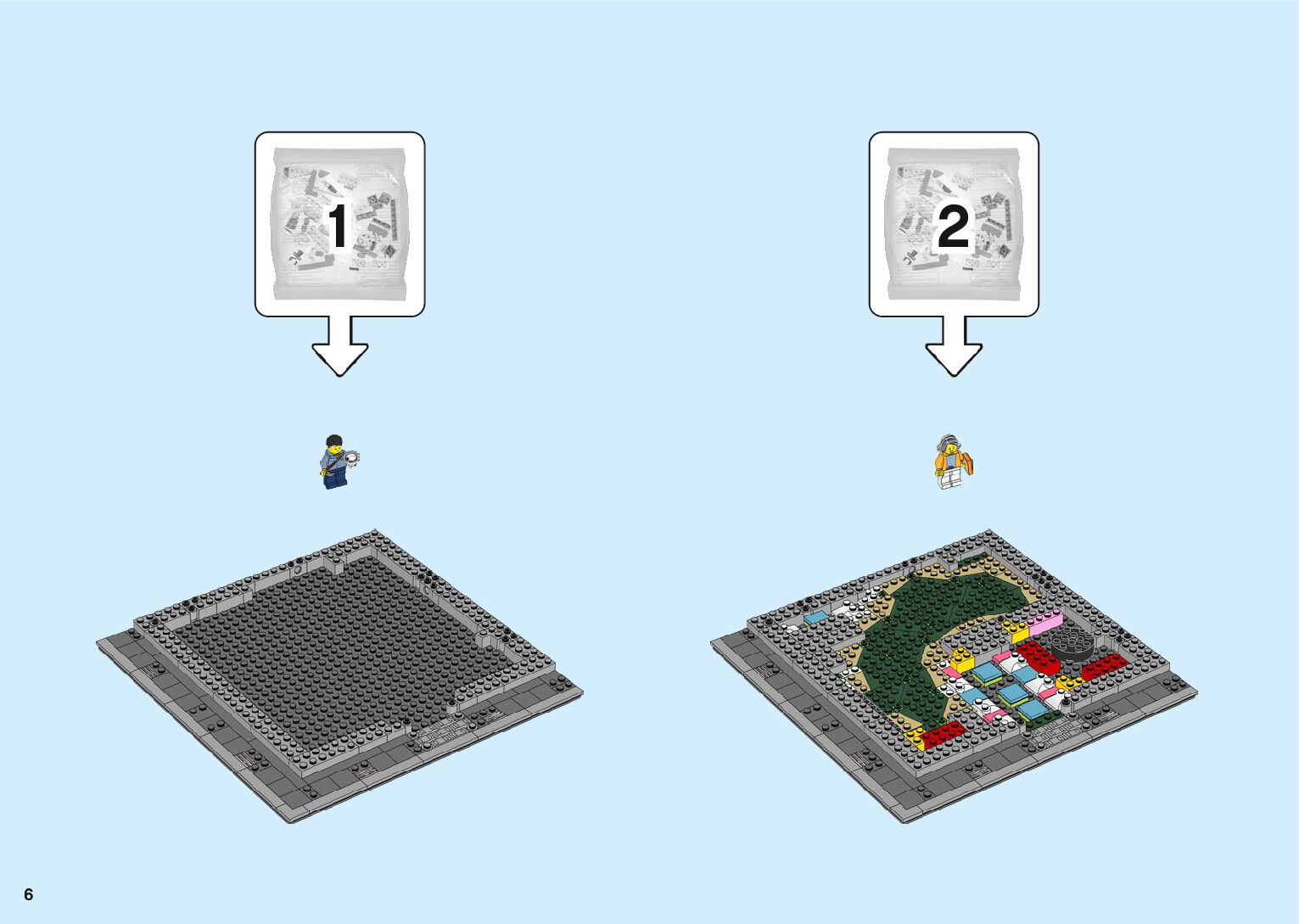 1

2

6