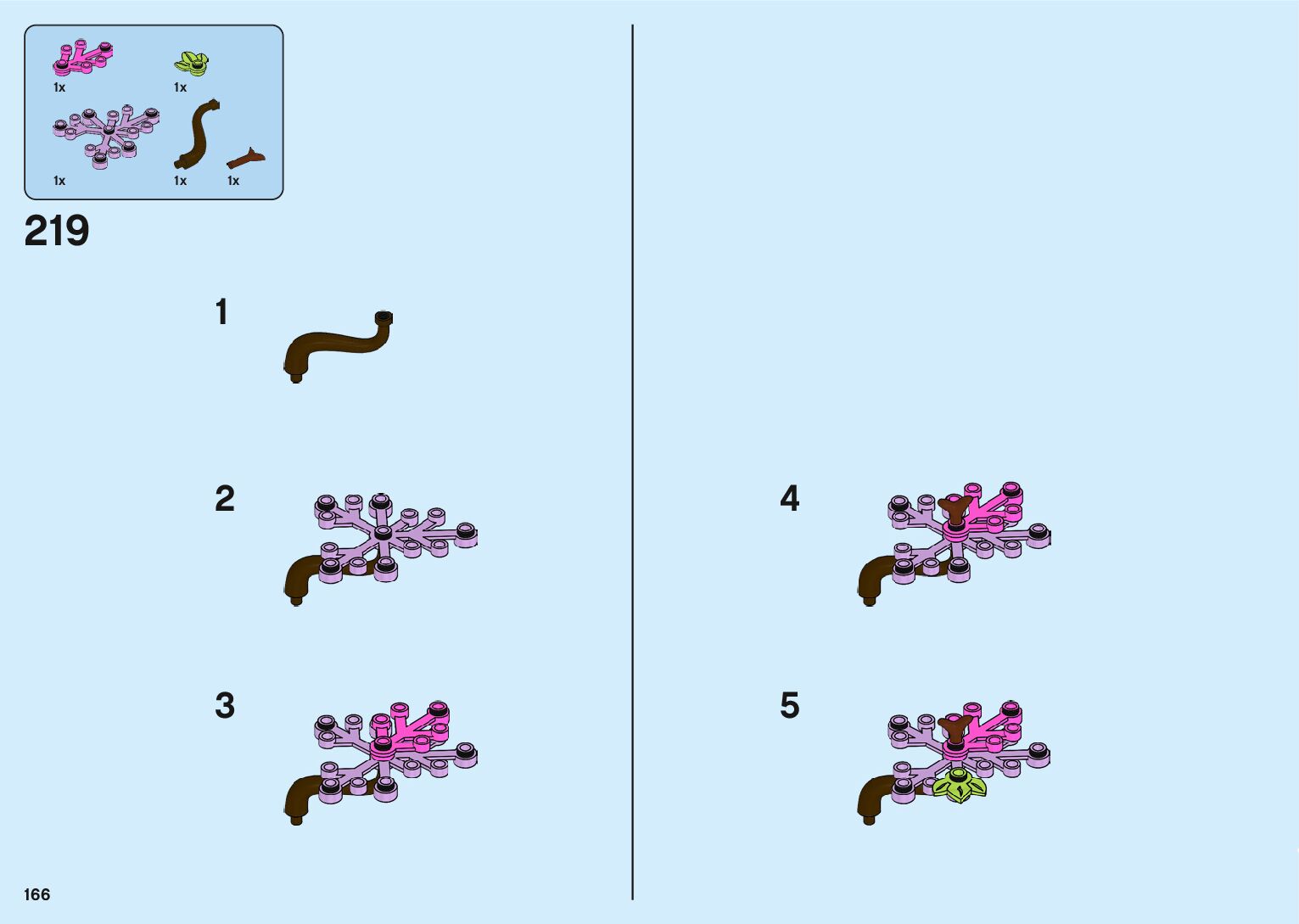 1x
1x
1x
1x
1x

219

1

2

3

4

5

166