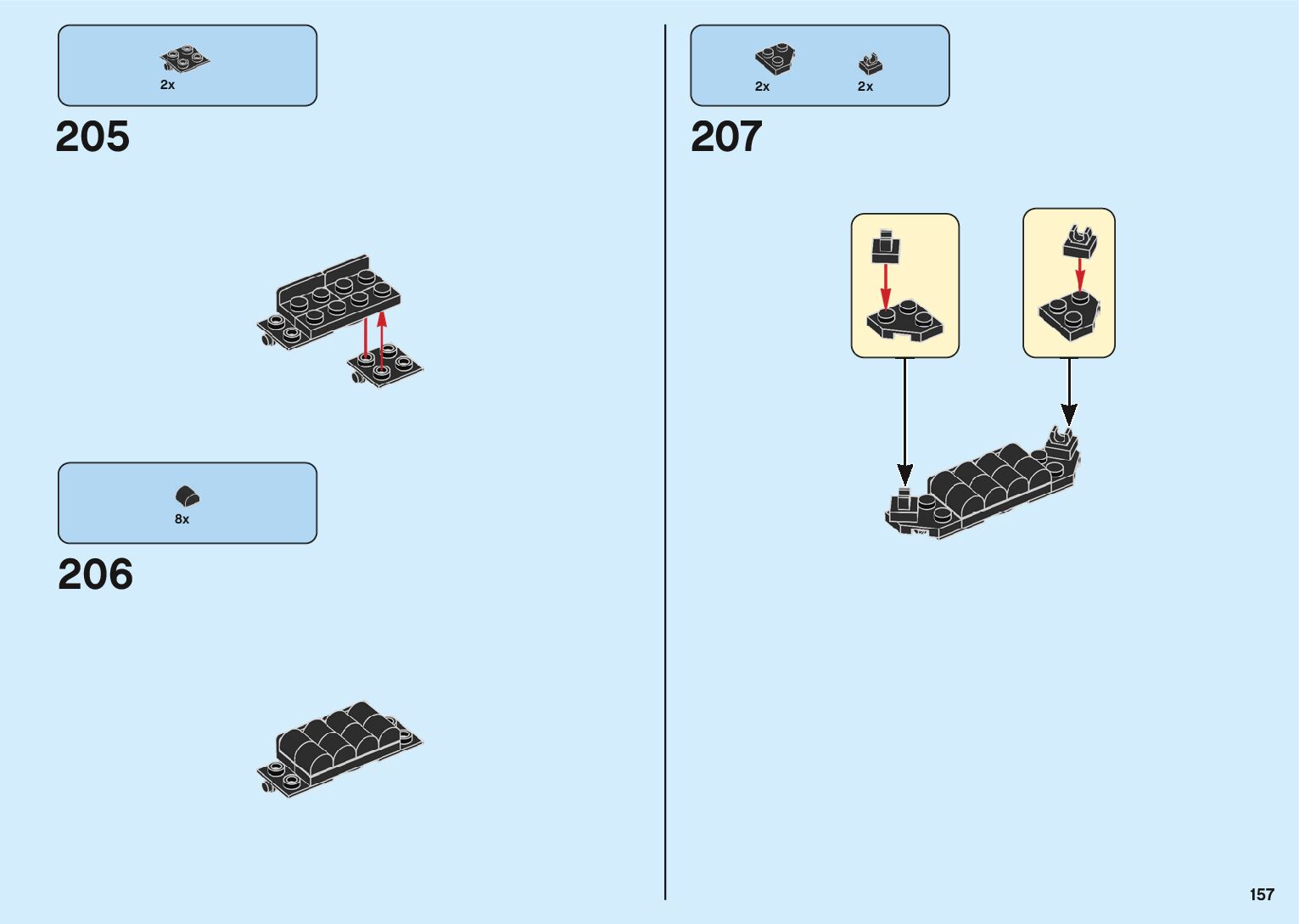 2x

205

8x

206

2x 2x

207

157