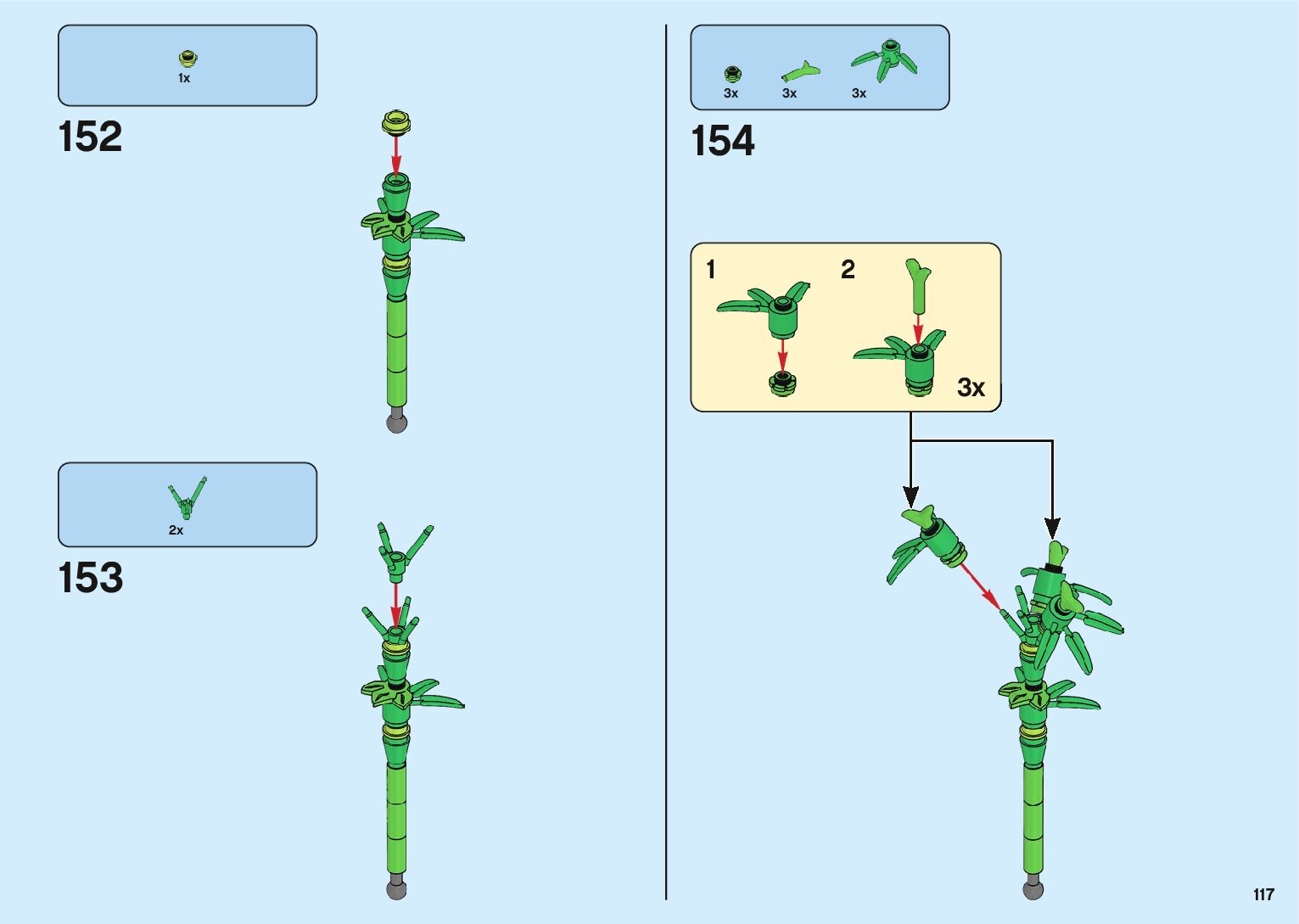 1x

152

2x

153

3x 3x 3x

154

1

2

3x

117