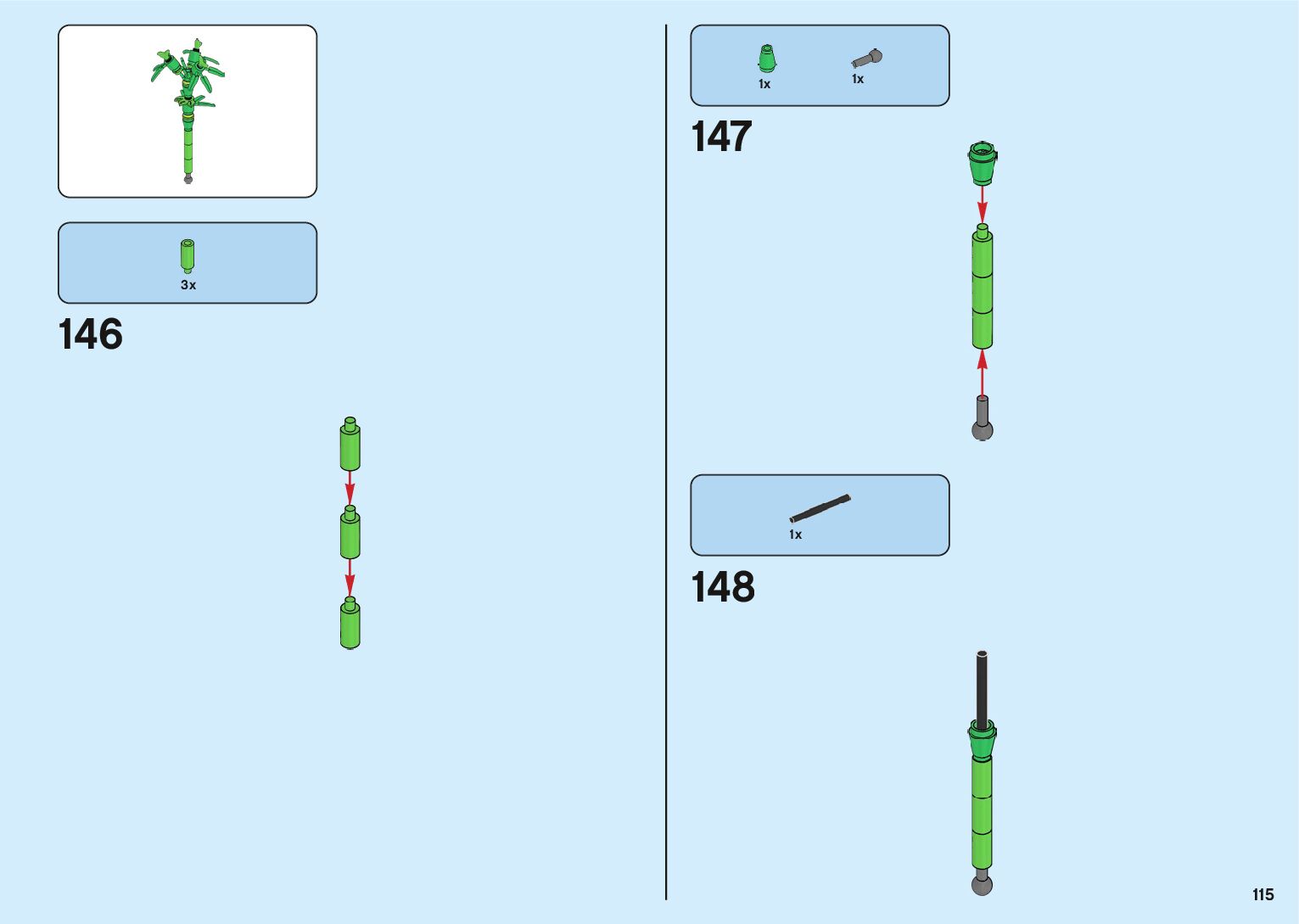 3x

146

1x 1x

147

1x

148

115