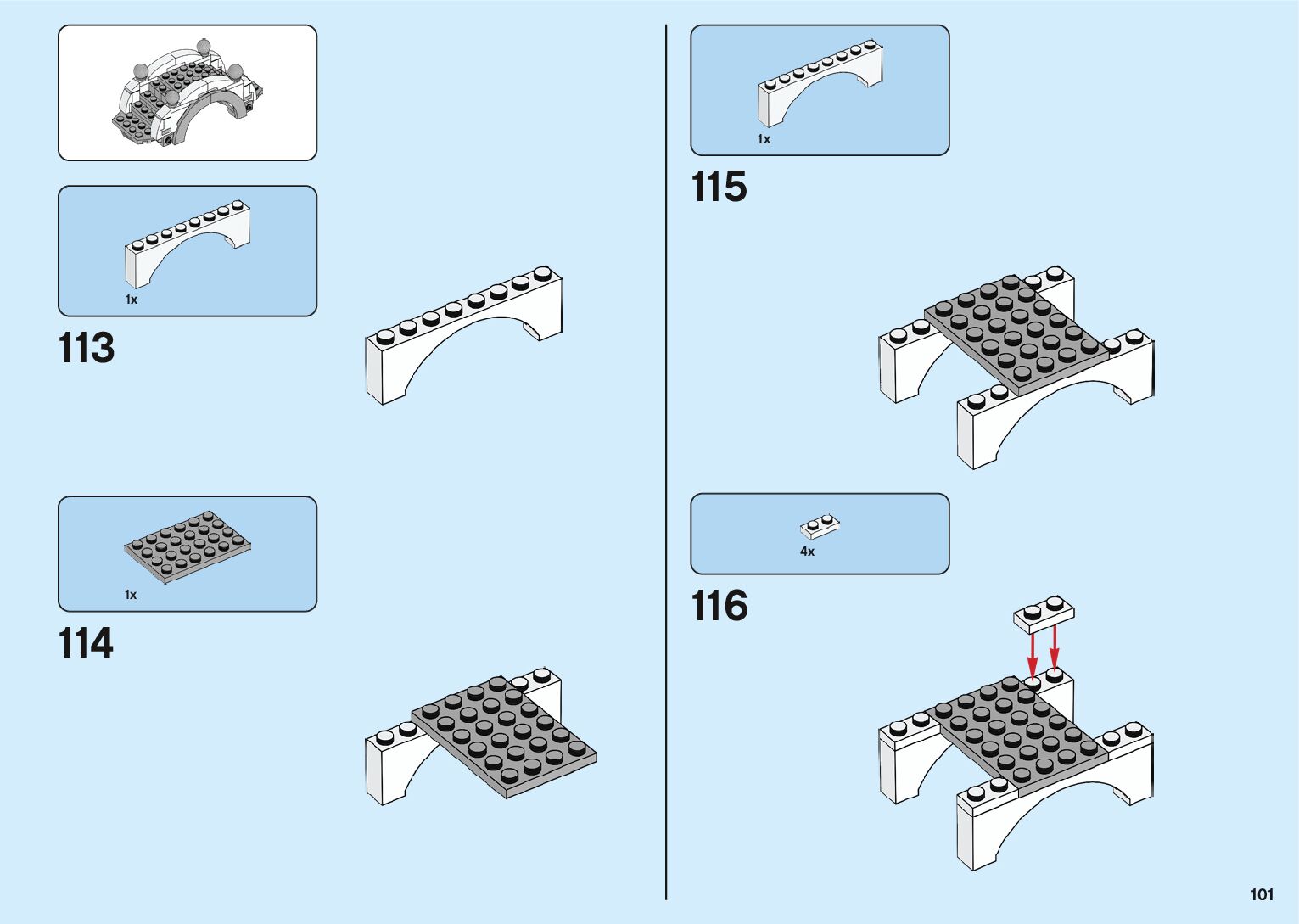 1x

113

1x

114

1x

115

4x

116

101