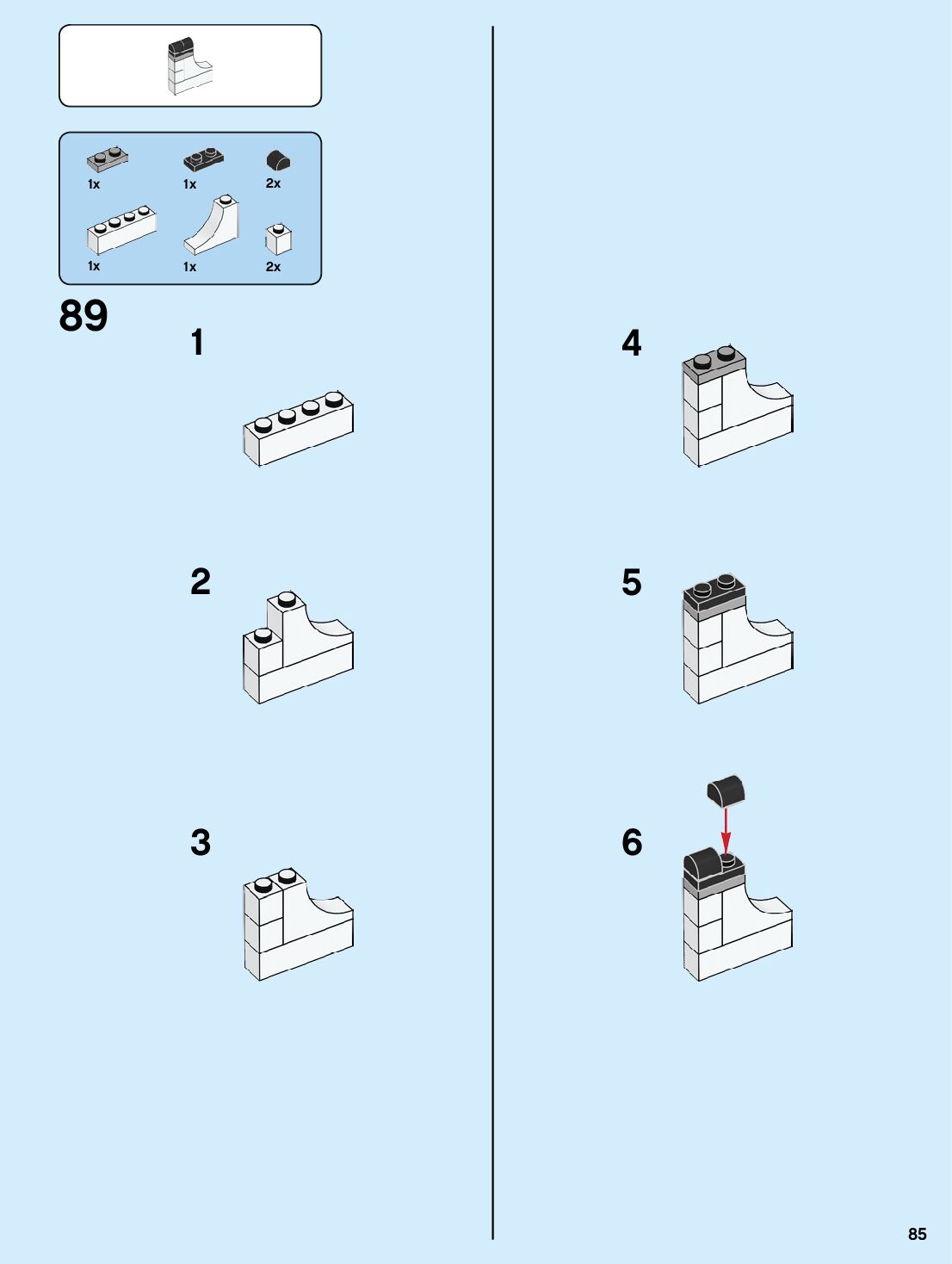 1x
1x
2x
1x
1x
2x

89

1

2

3

4

5

6

85