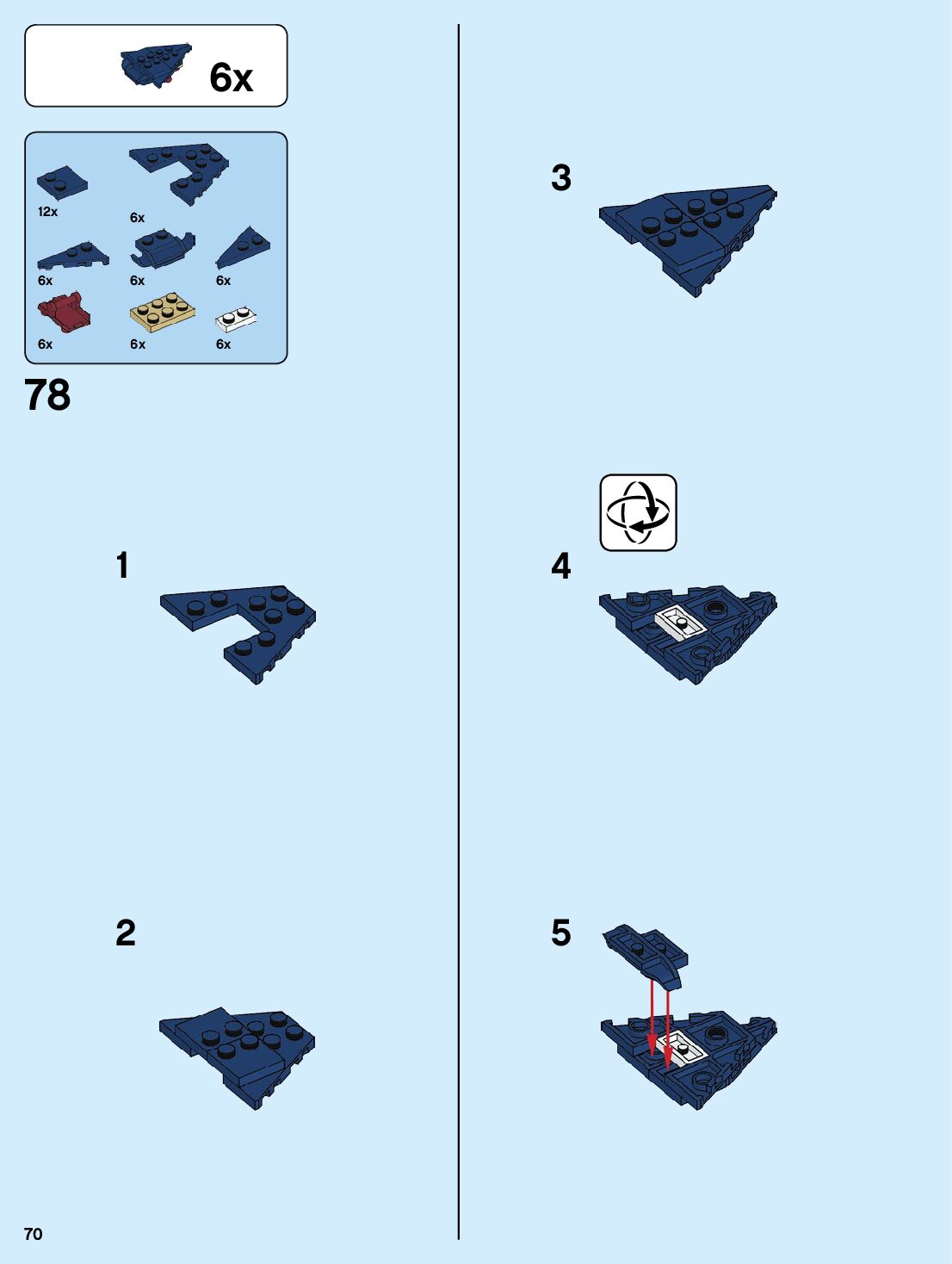 6x

12x
6x
6x
6x
6x
6x
6x
6x

78

1

2

3

4

5

70