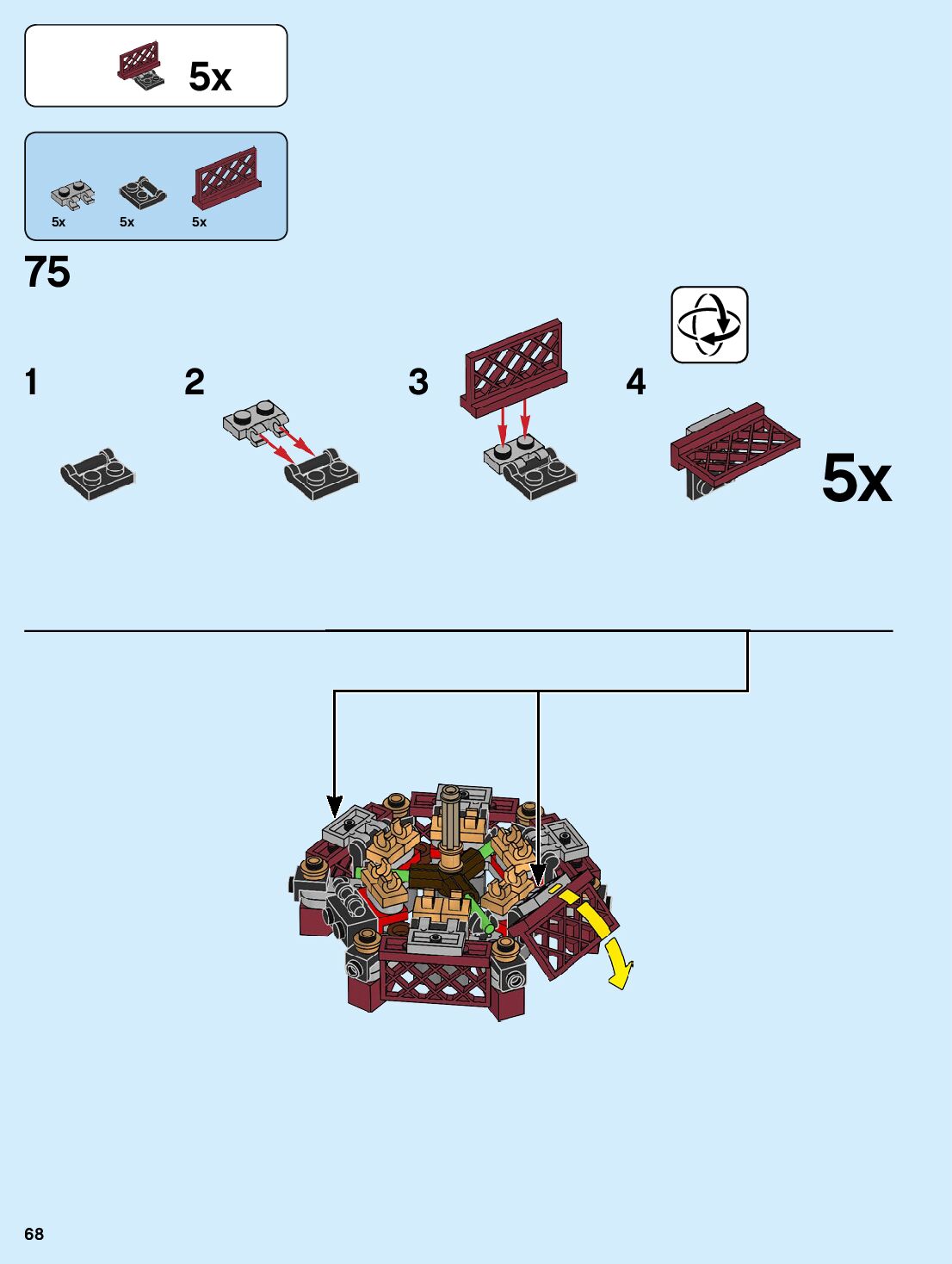 5x

5x
5x
5x

75

1
2
3
4

5x

68