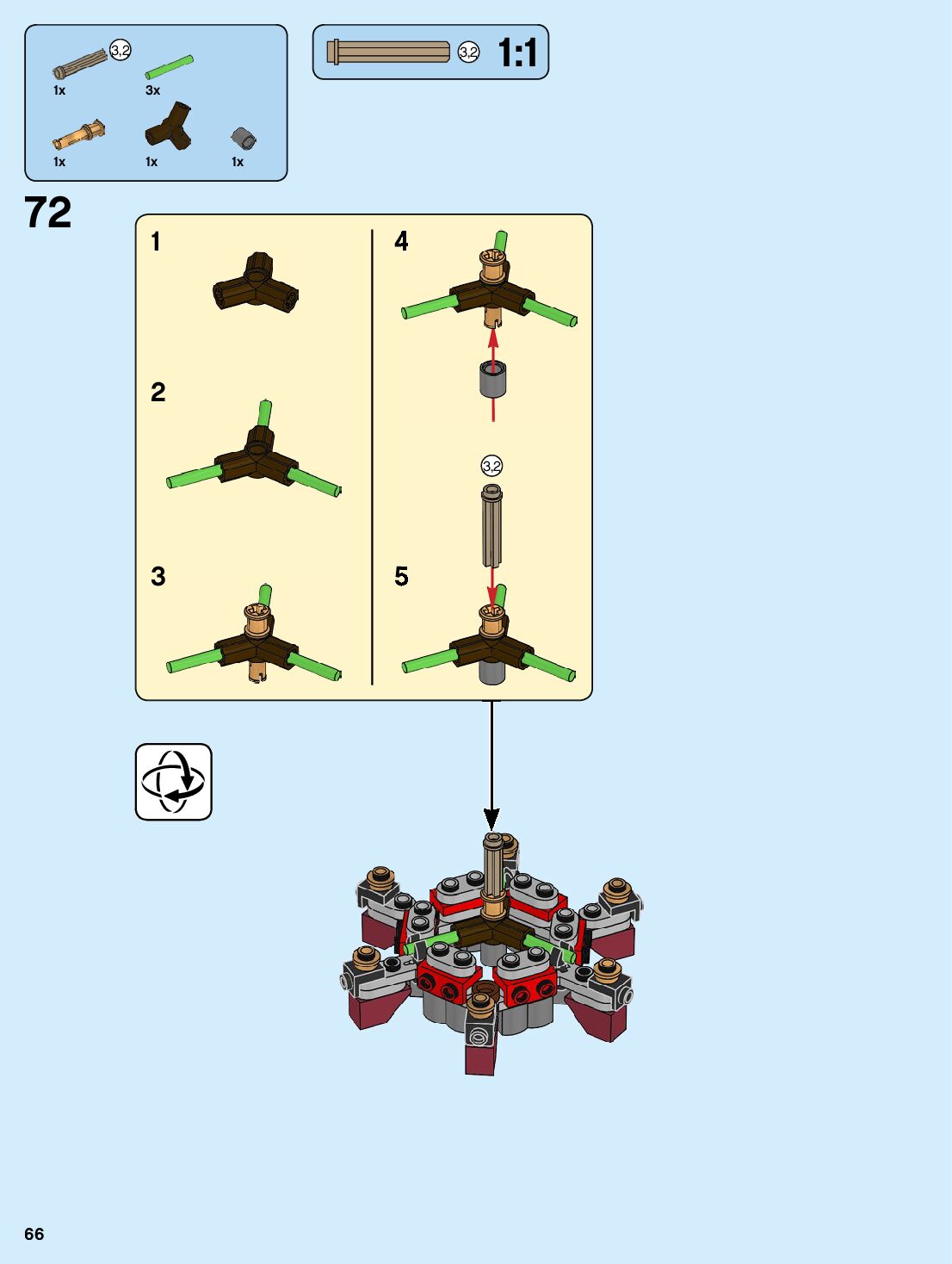 3,2
1x
3x
1x
1x
1x

3,2 1:1

72

1

2

3

4

3,2

5

66