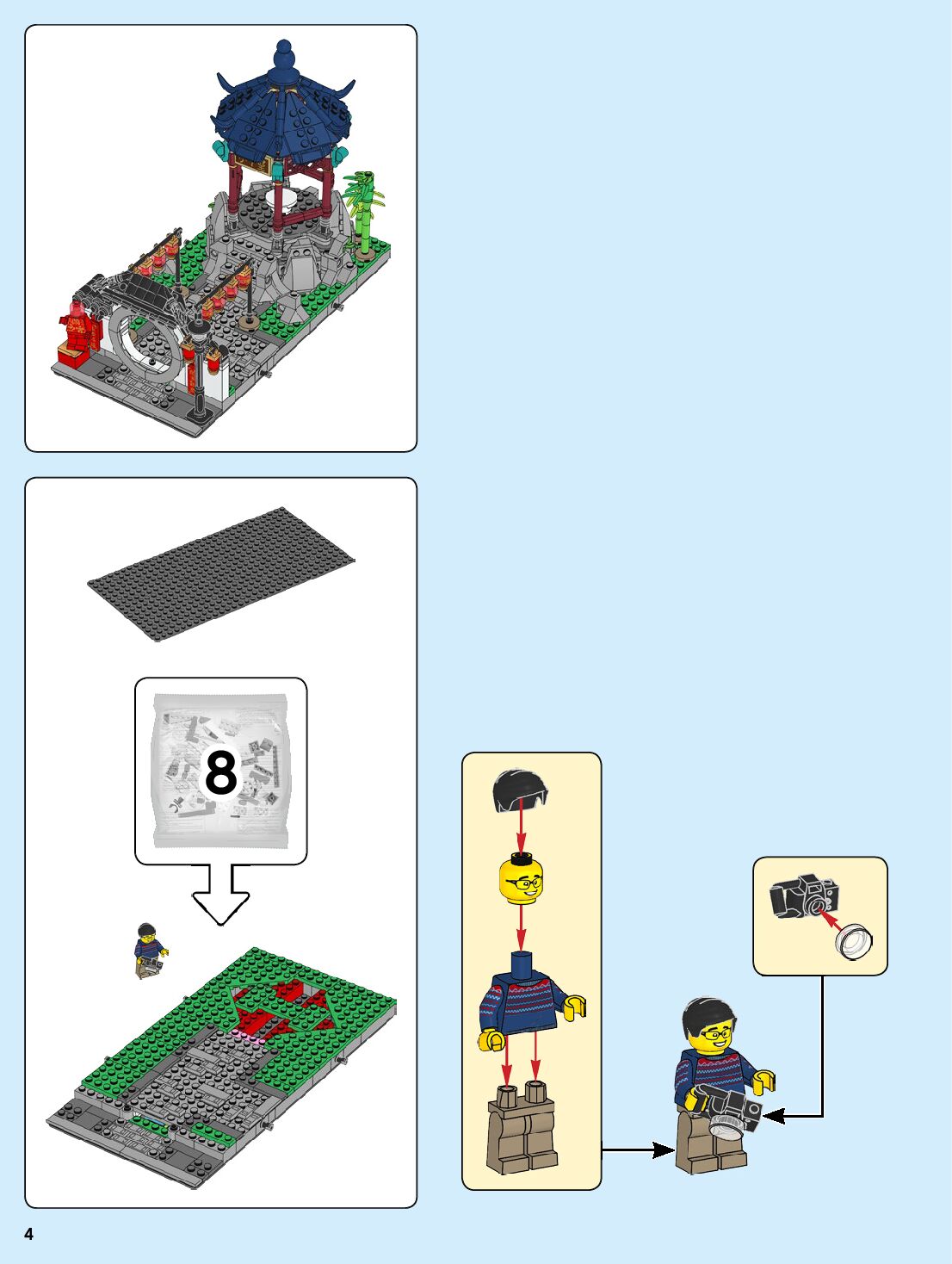 8

4