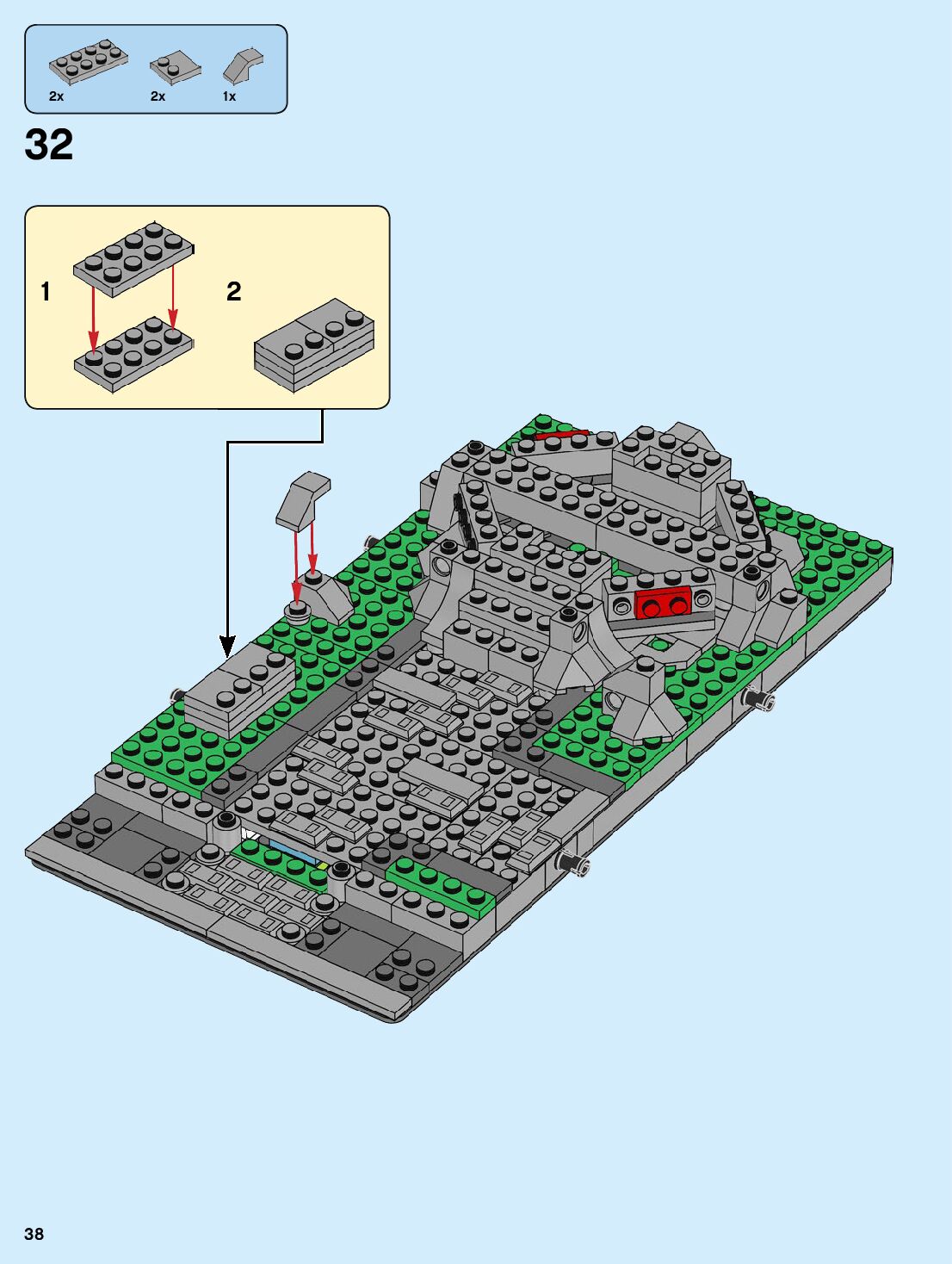 2x
2x
1x

32

1

2

38