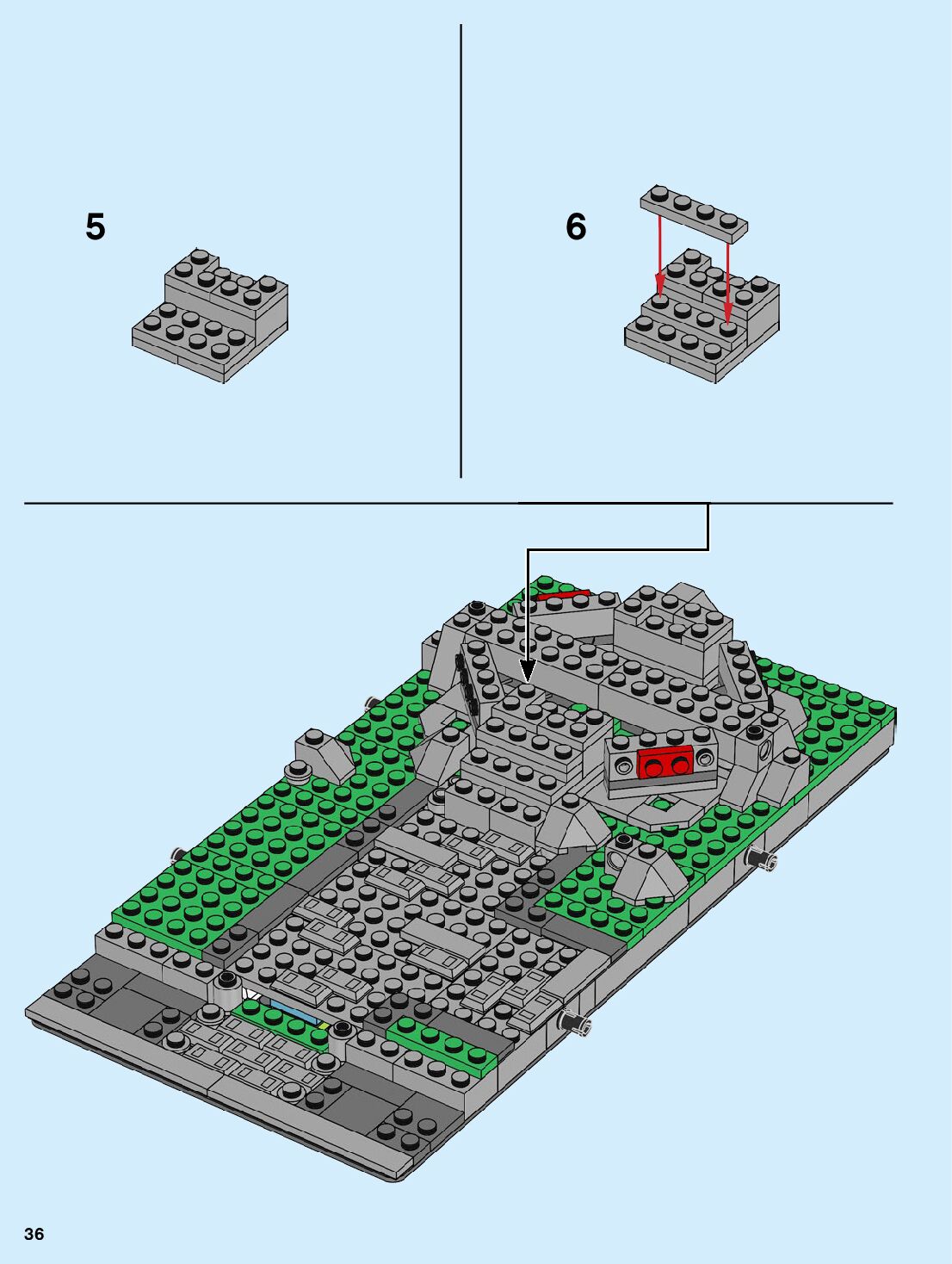 5

6

36