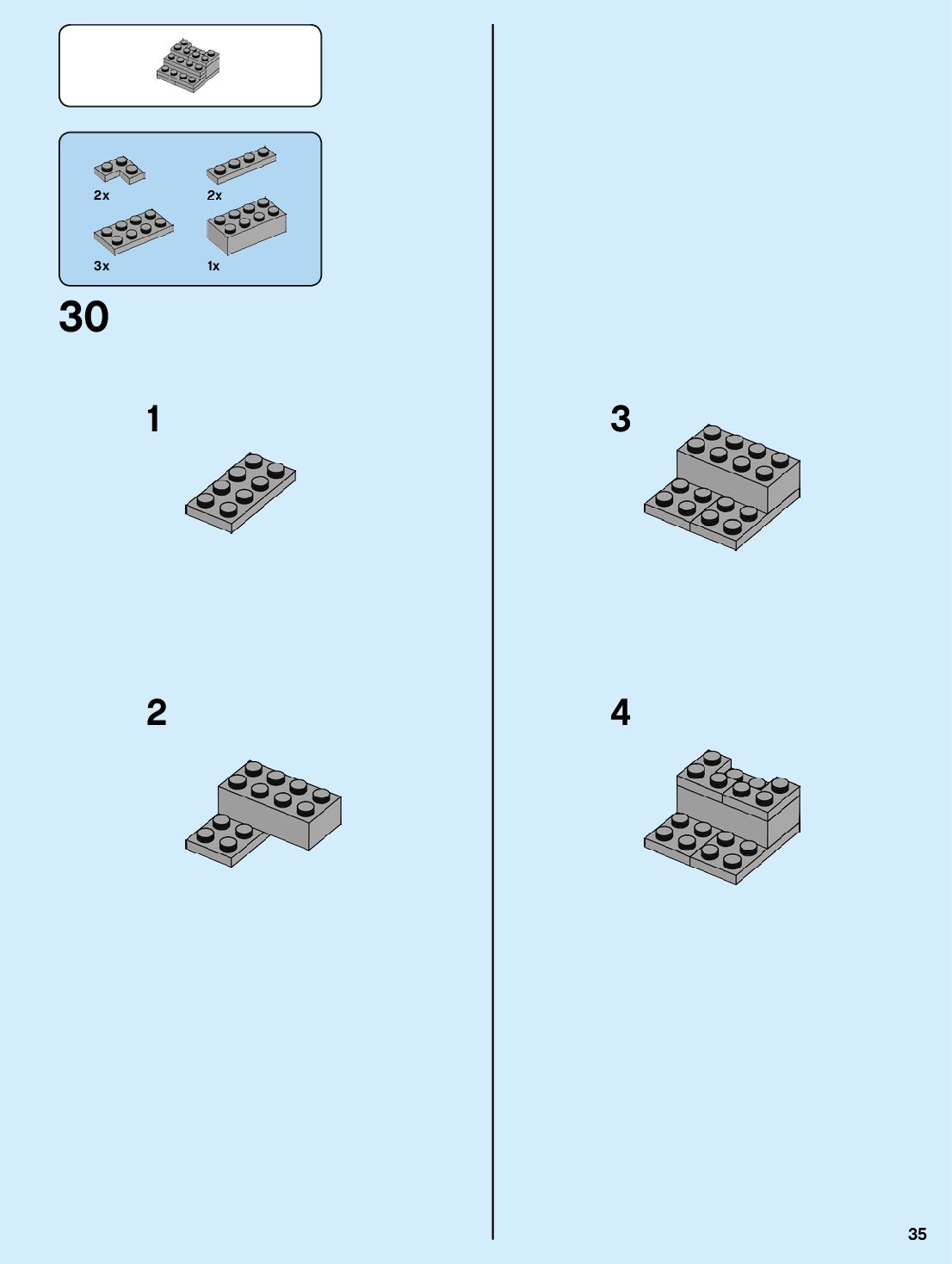 2x
2x
3x
1x

30

1

2

3

4

35