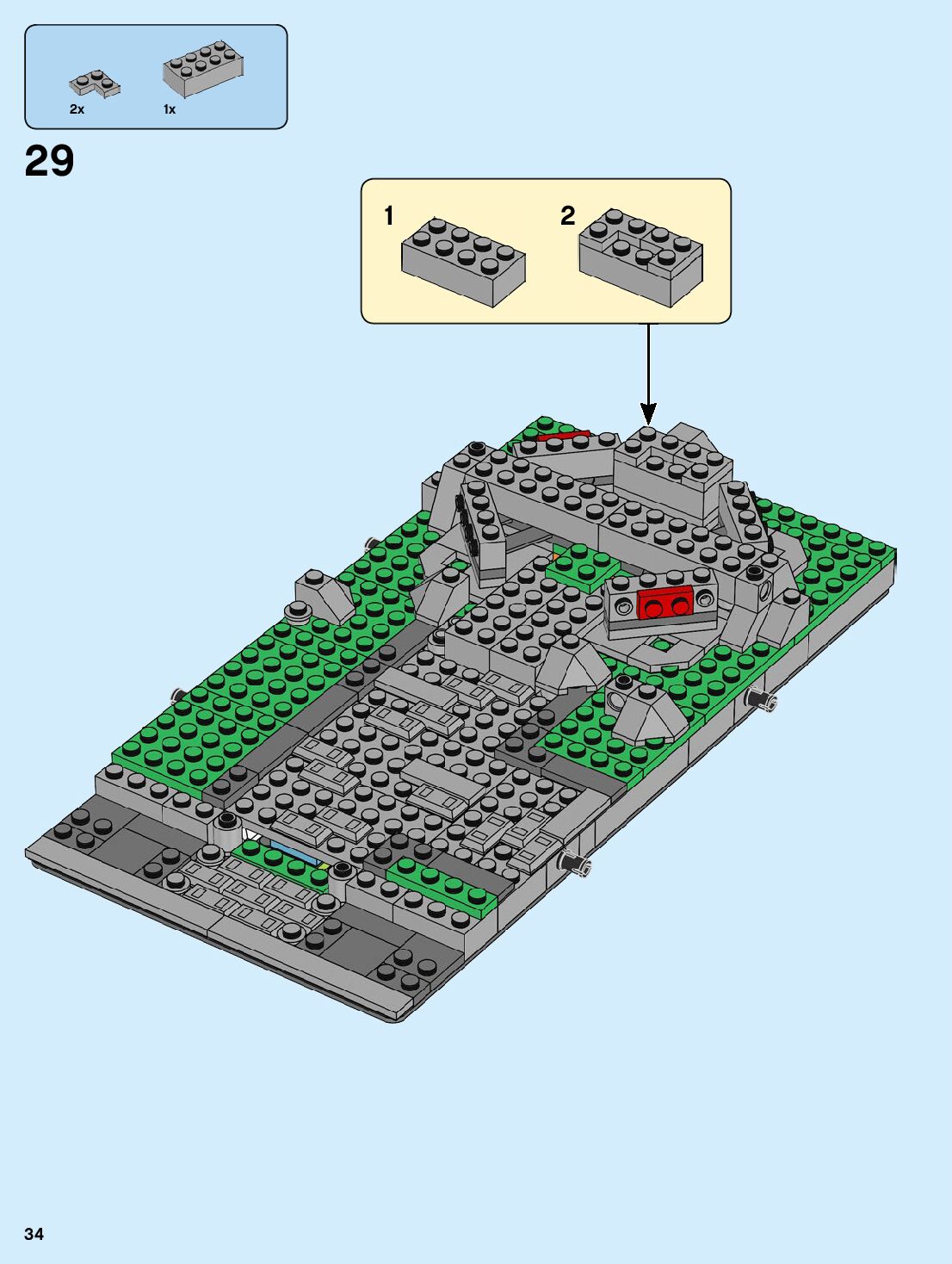 2x 1x

29

1 2

34