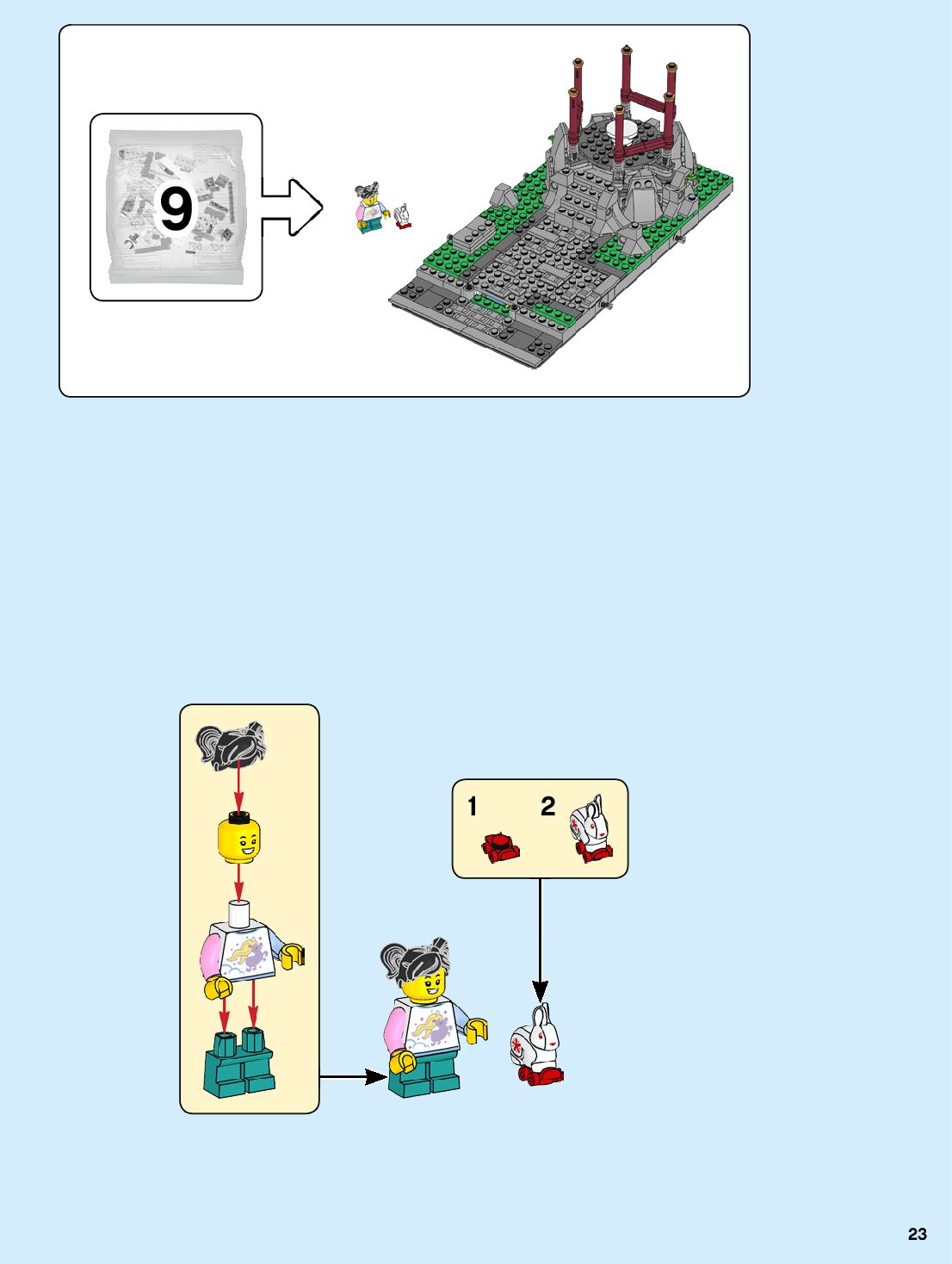 9

1 2

23