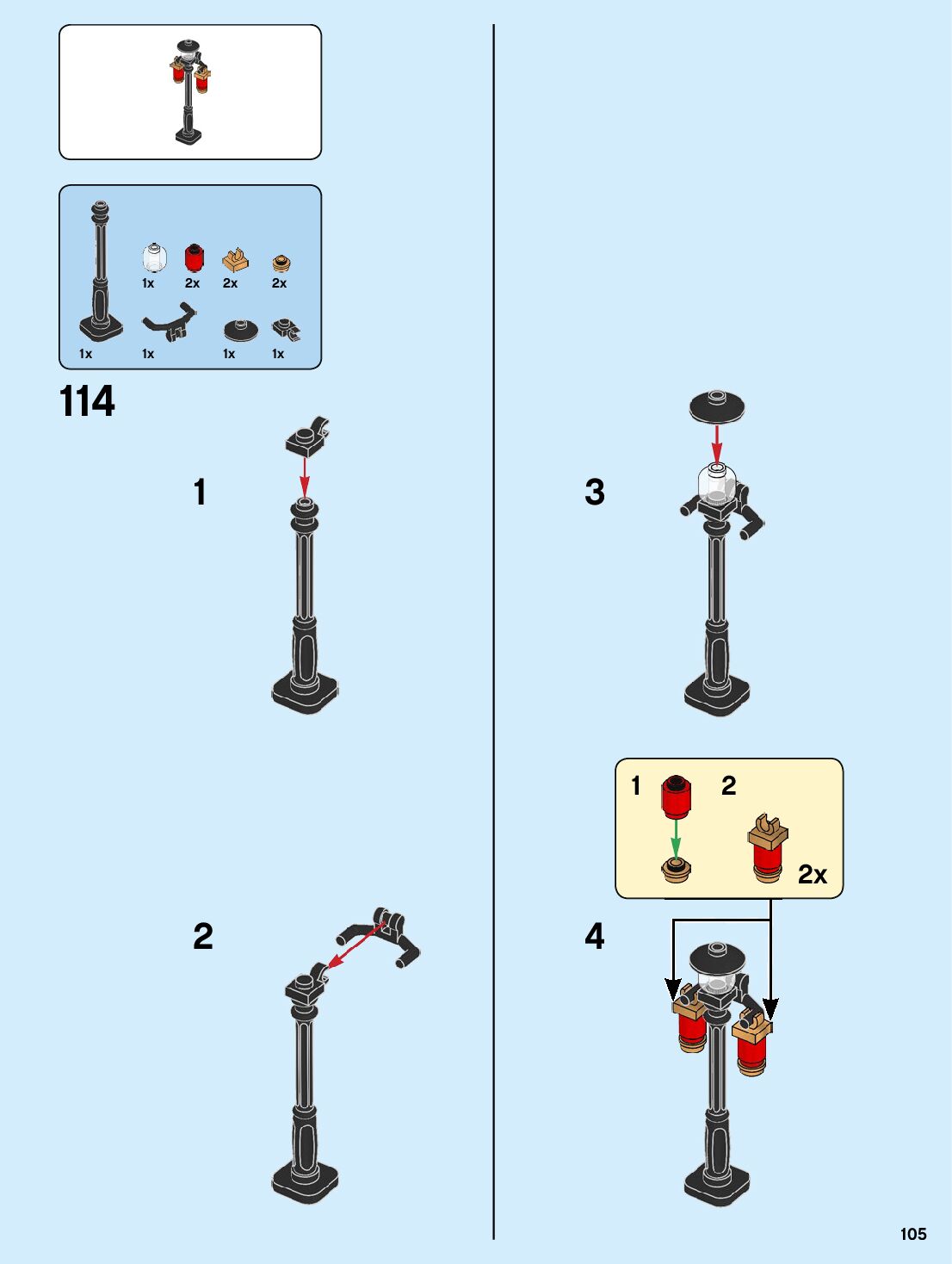 1x 2x 2x 2x

1x 1x 1x 1x

114

1

2

3

1 2

2x

4

105