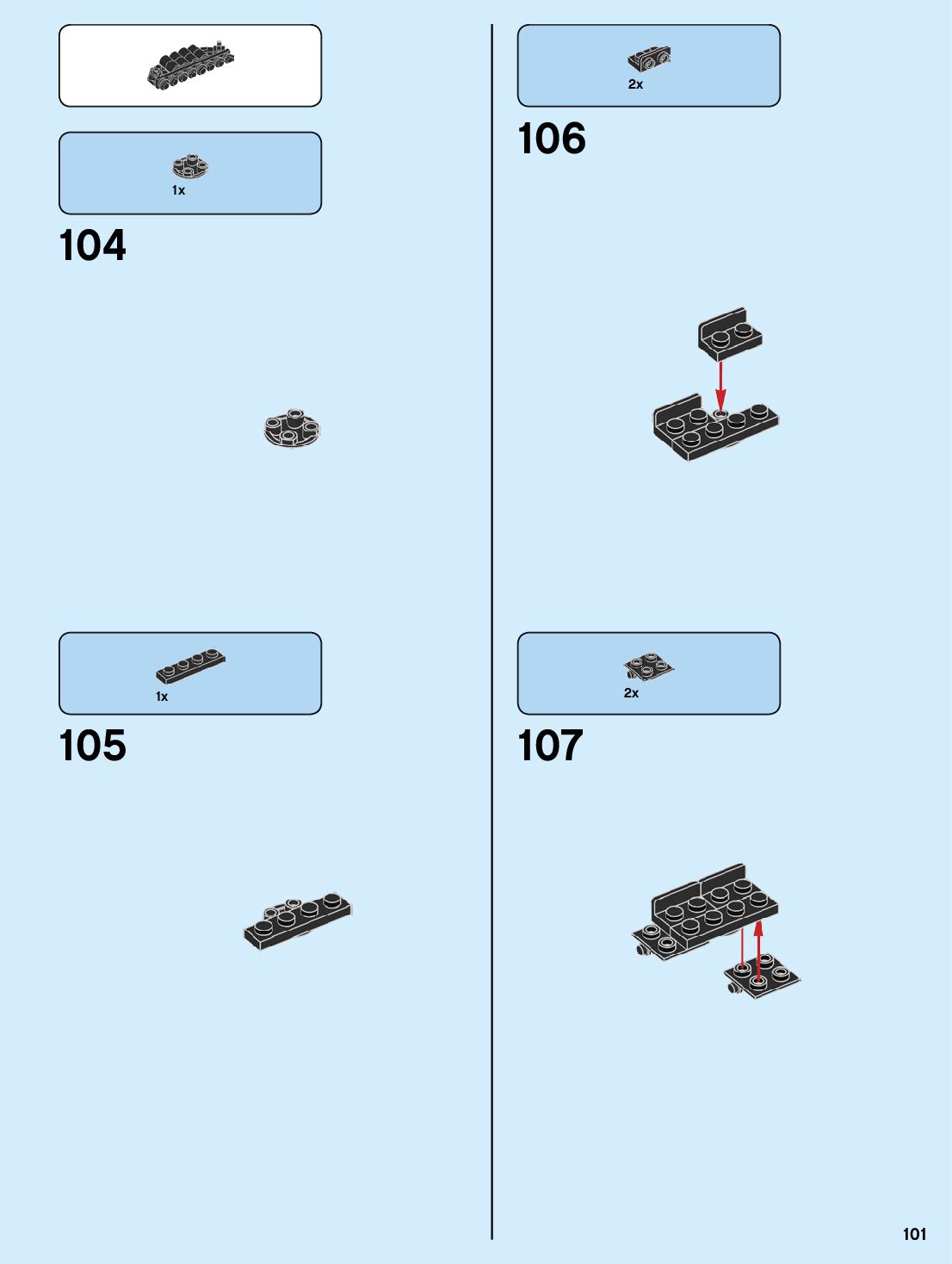 1x

104

1x

105

2x

106

2x

107

101