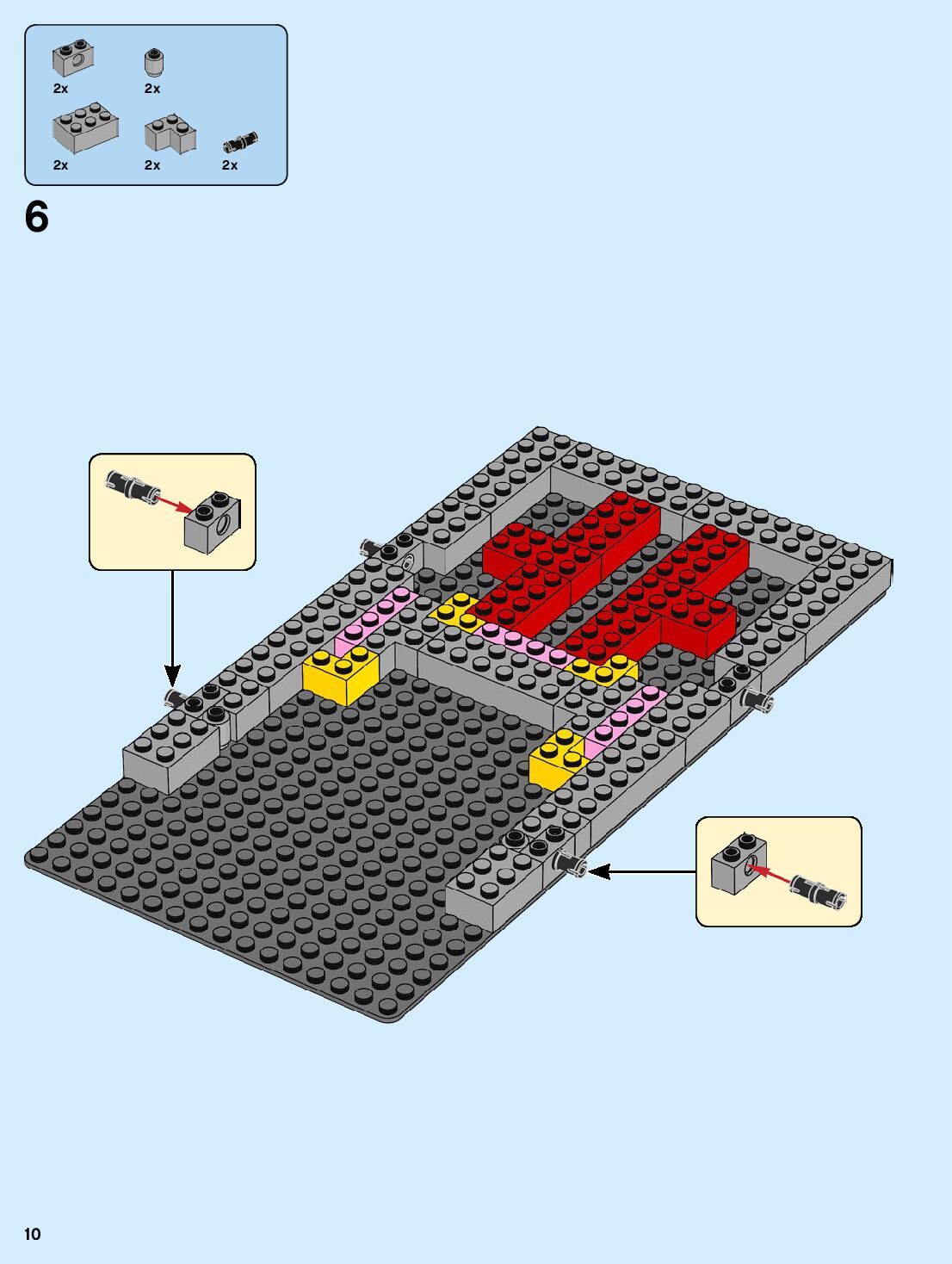 2x 2x

2x 2x 2x

6

10