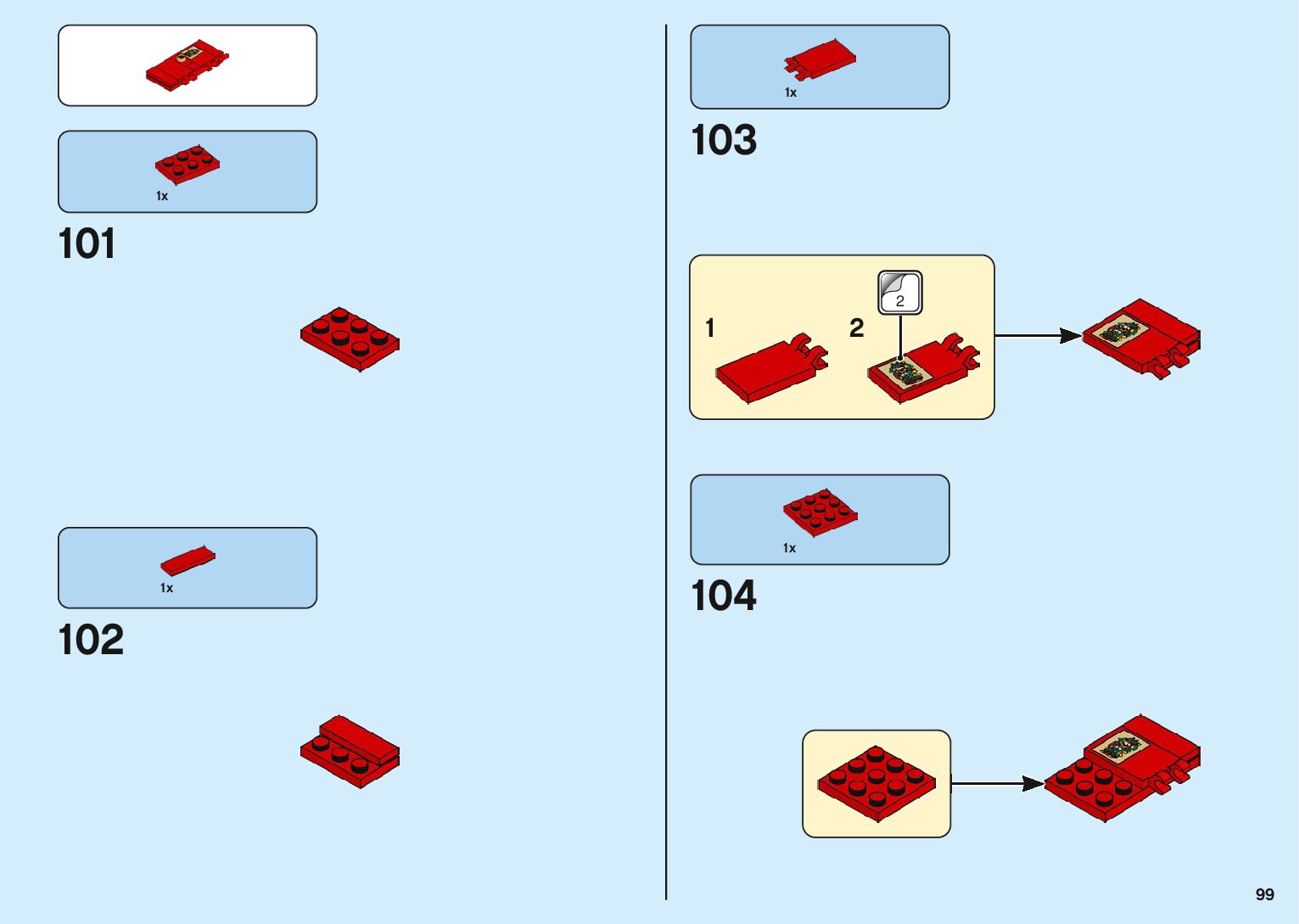 1x

101

1x

102

1x

103

1

2

2

1x

104

99