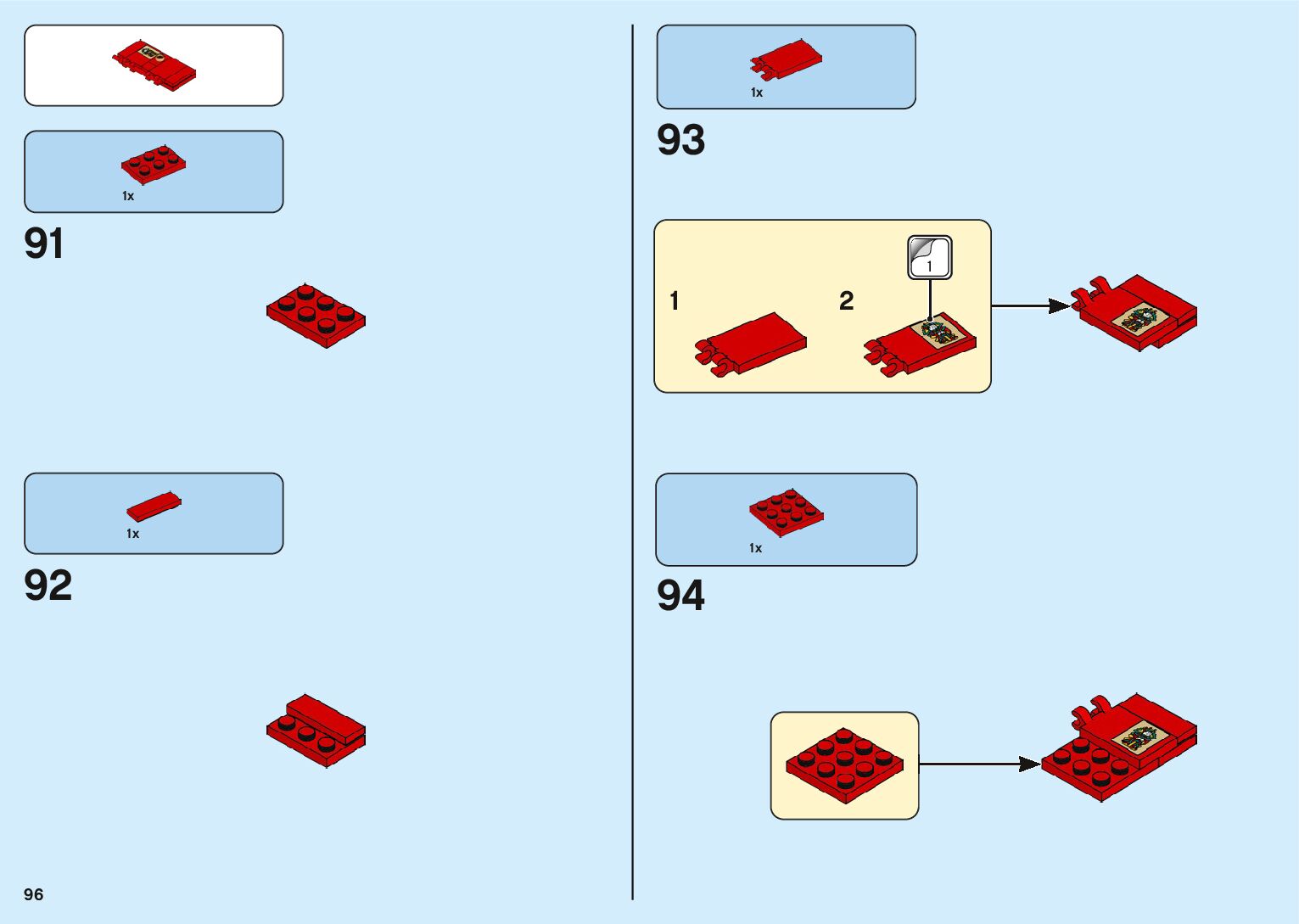 1x

91

1x

92

96

1x

93

1

1

2

1x

94