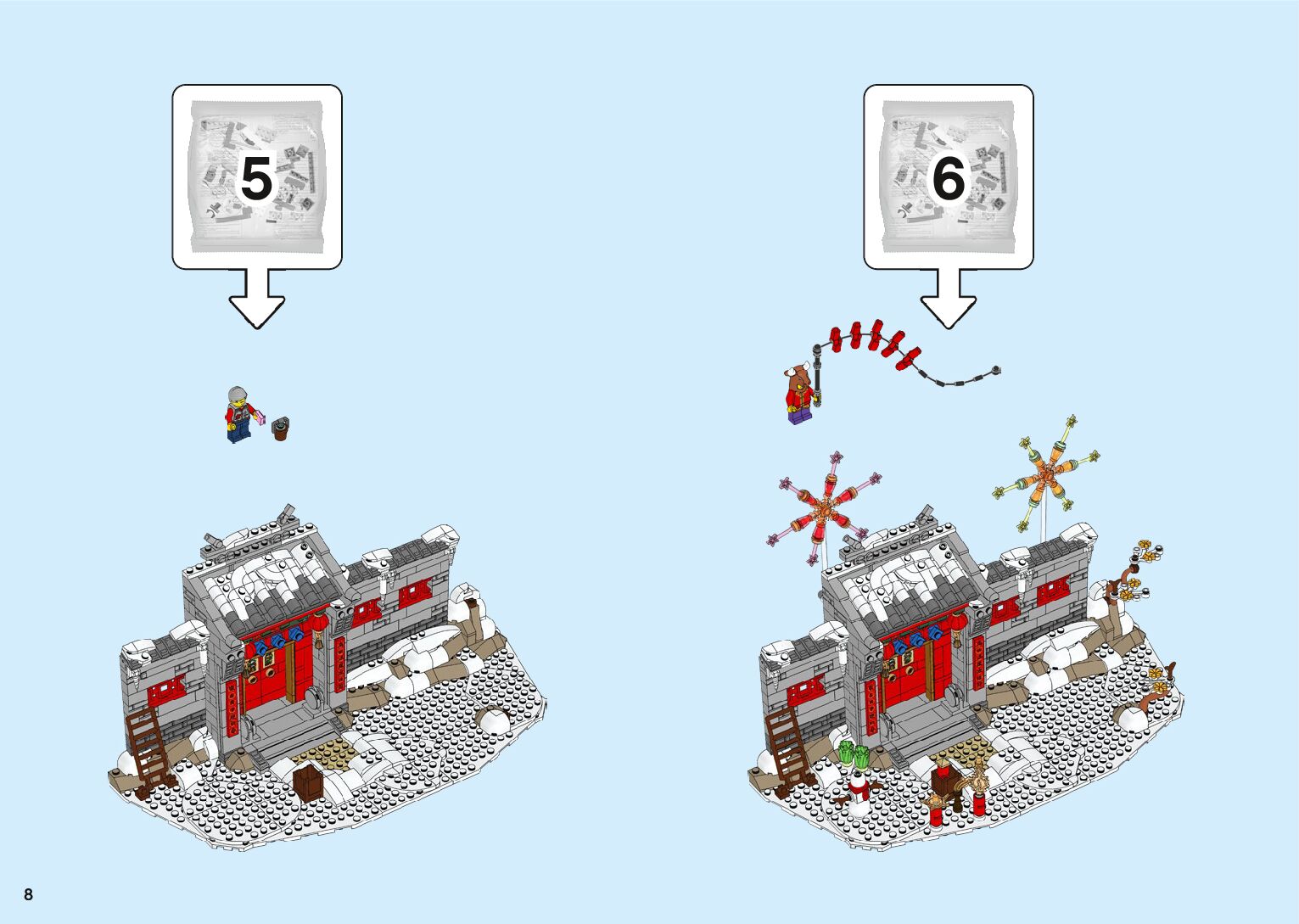 5

6

8