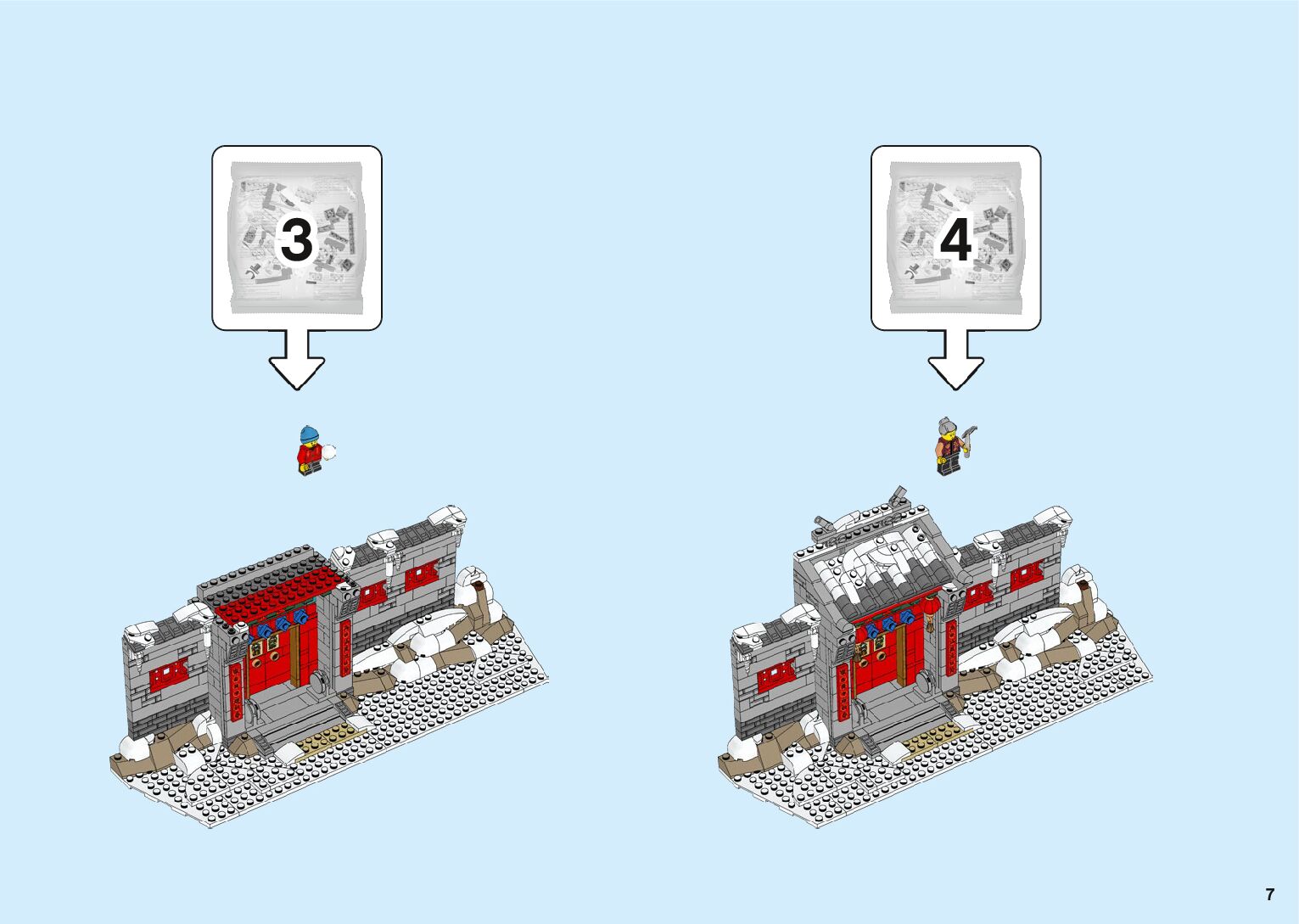 3

4

7