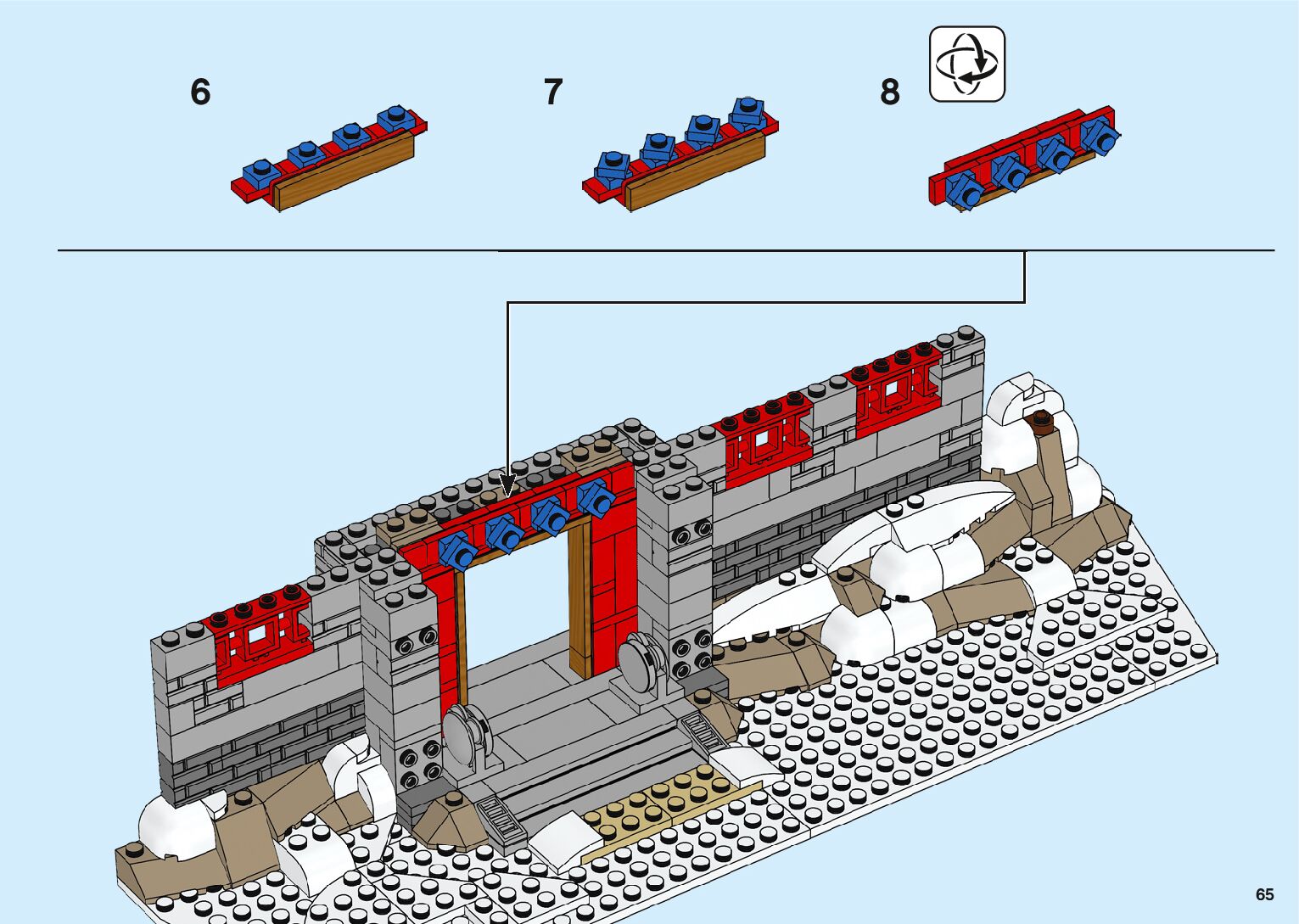 6

7

8

65