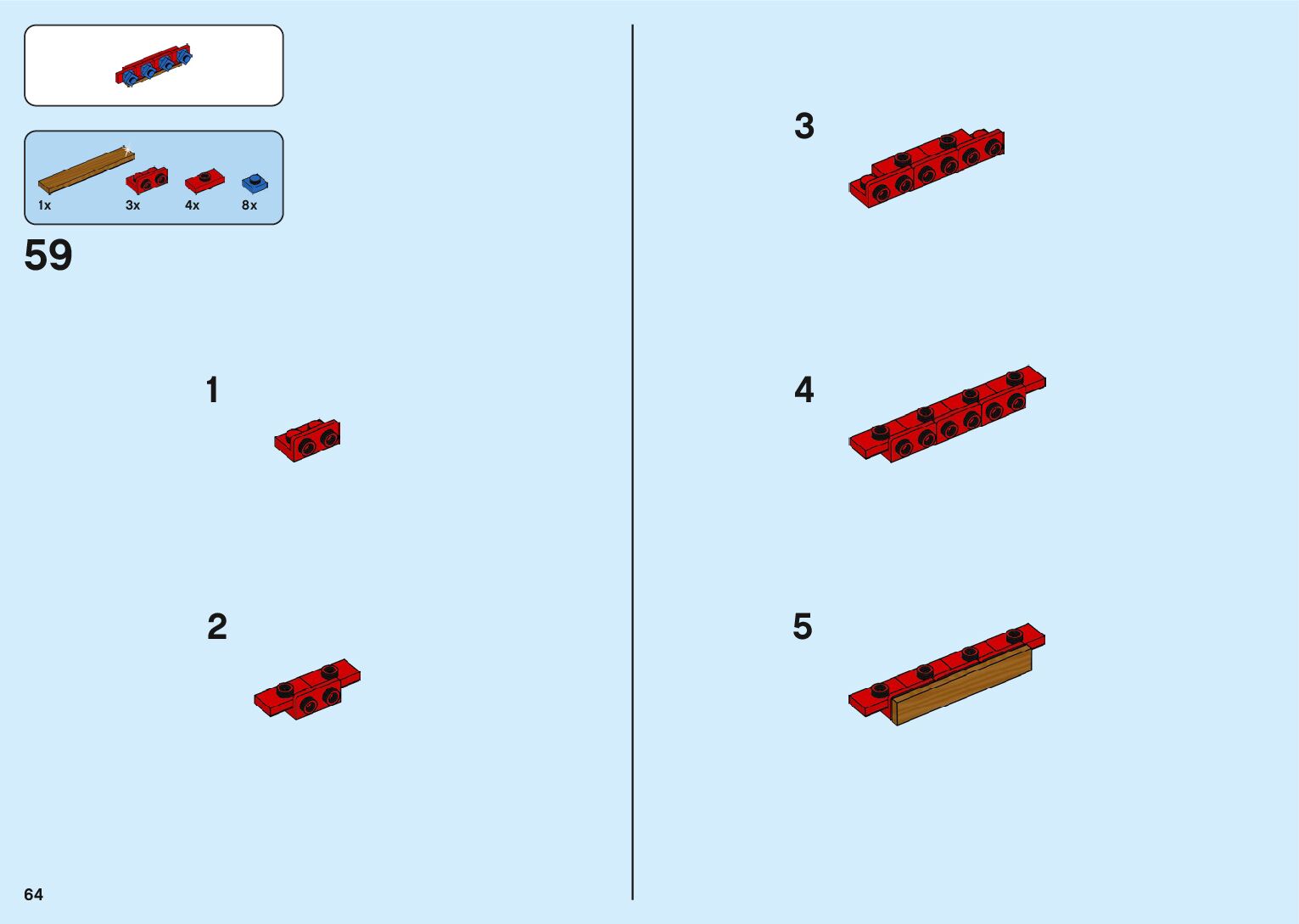 1x 3x 4x 8x

59

1

2

3

4

5

64