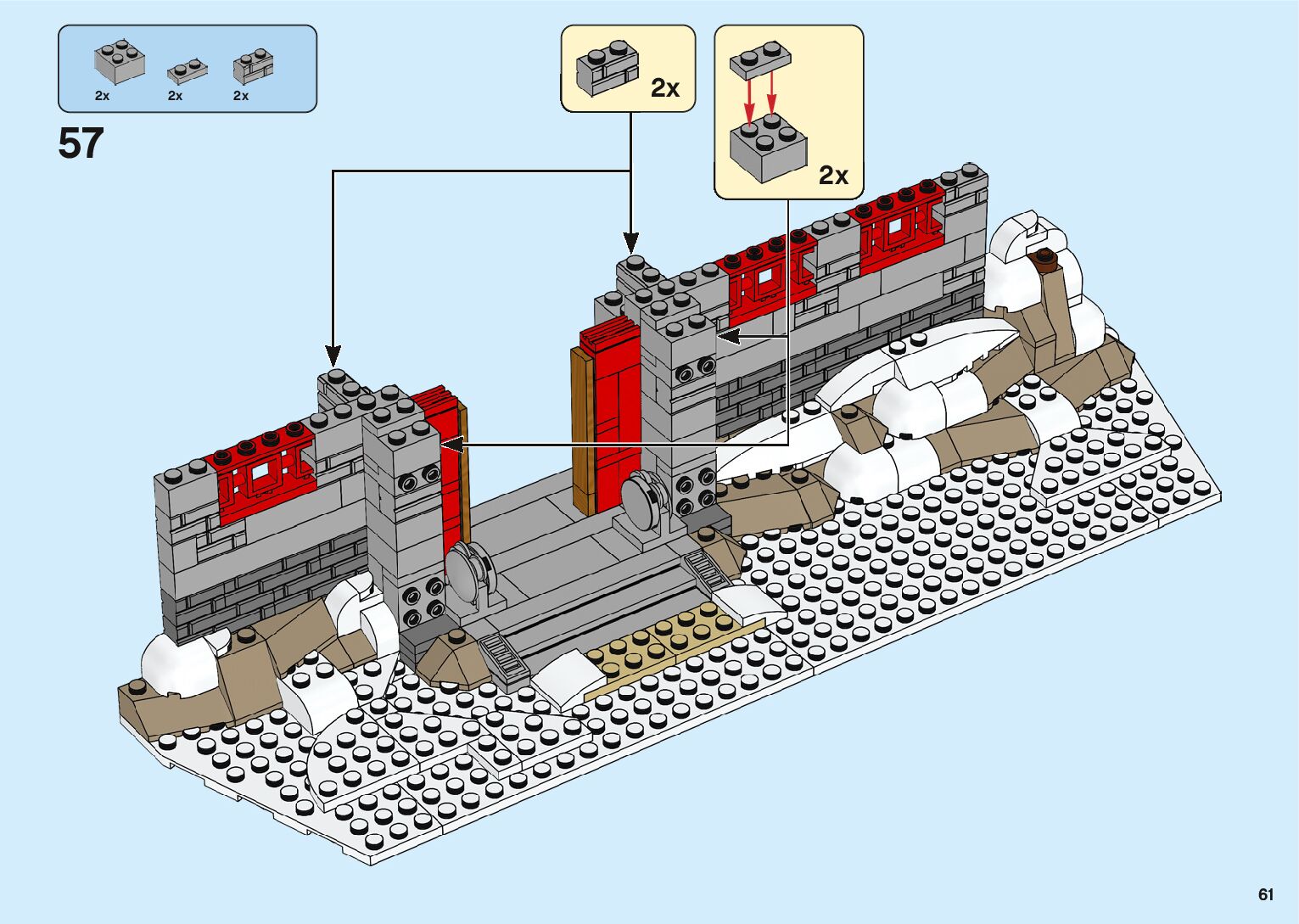 2x 2x 2x

57

2x

2x

61