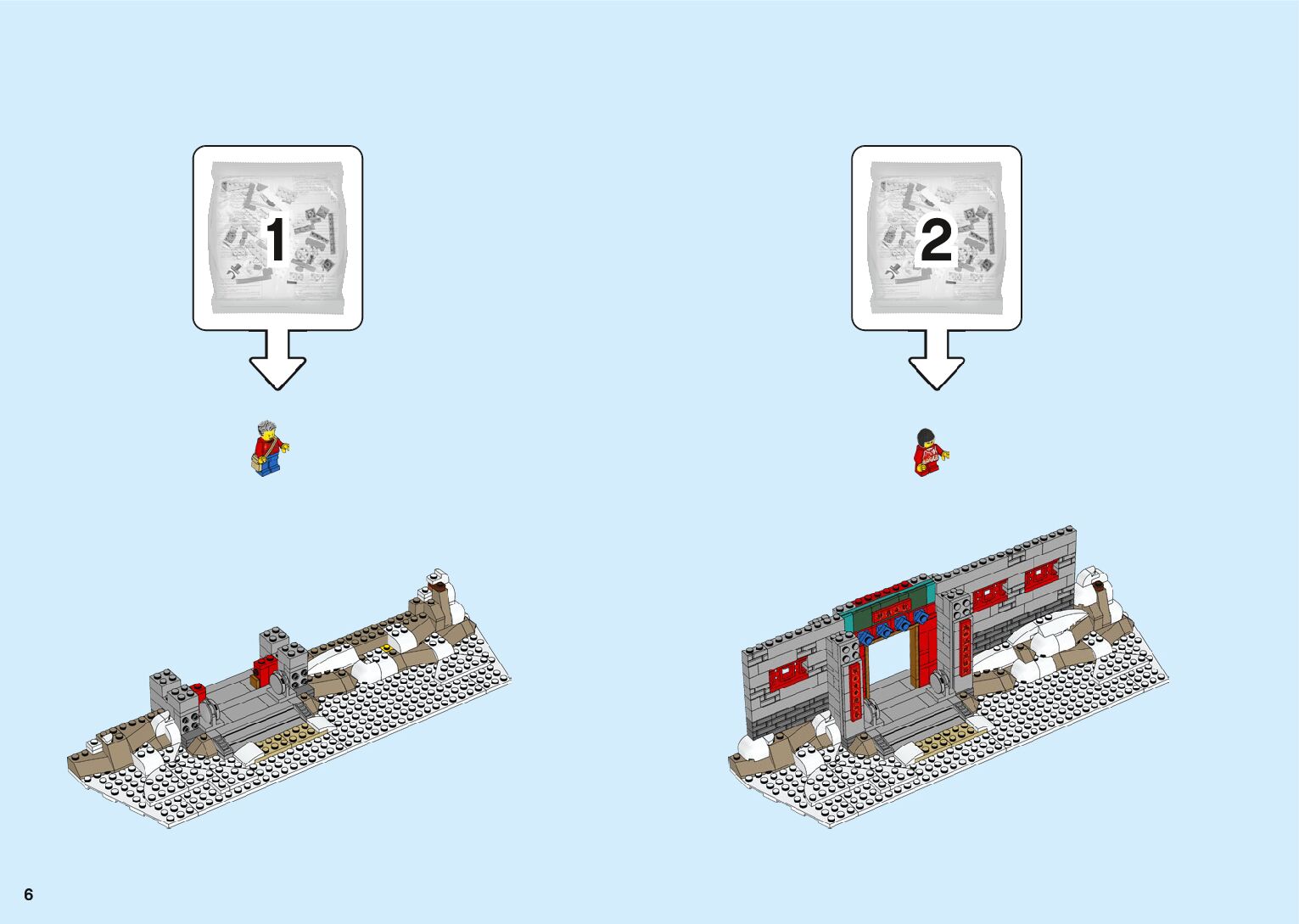 1

2

6