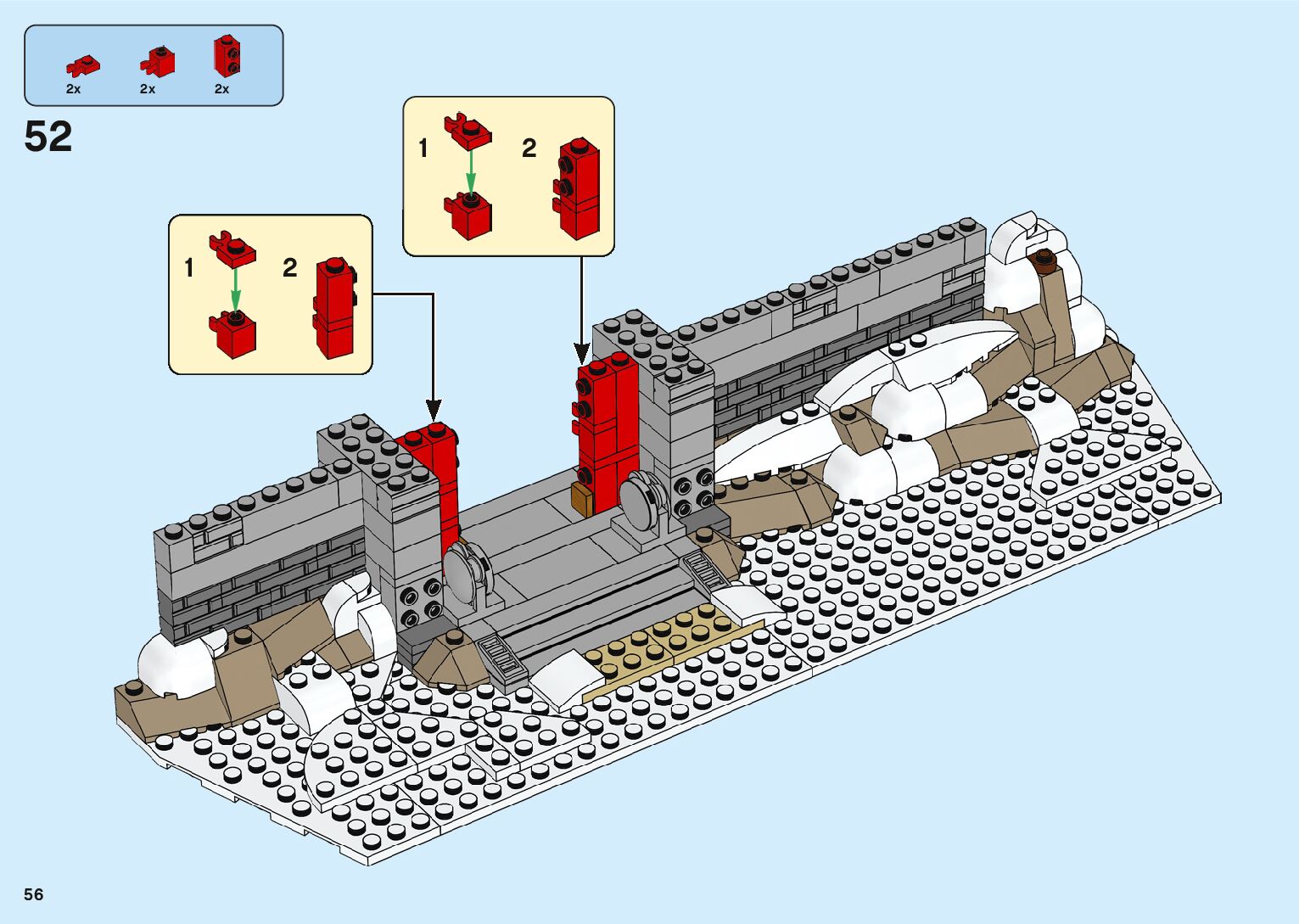 2x 2x 2x

52

1 2

1 2

56