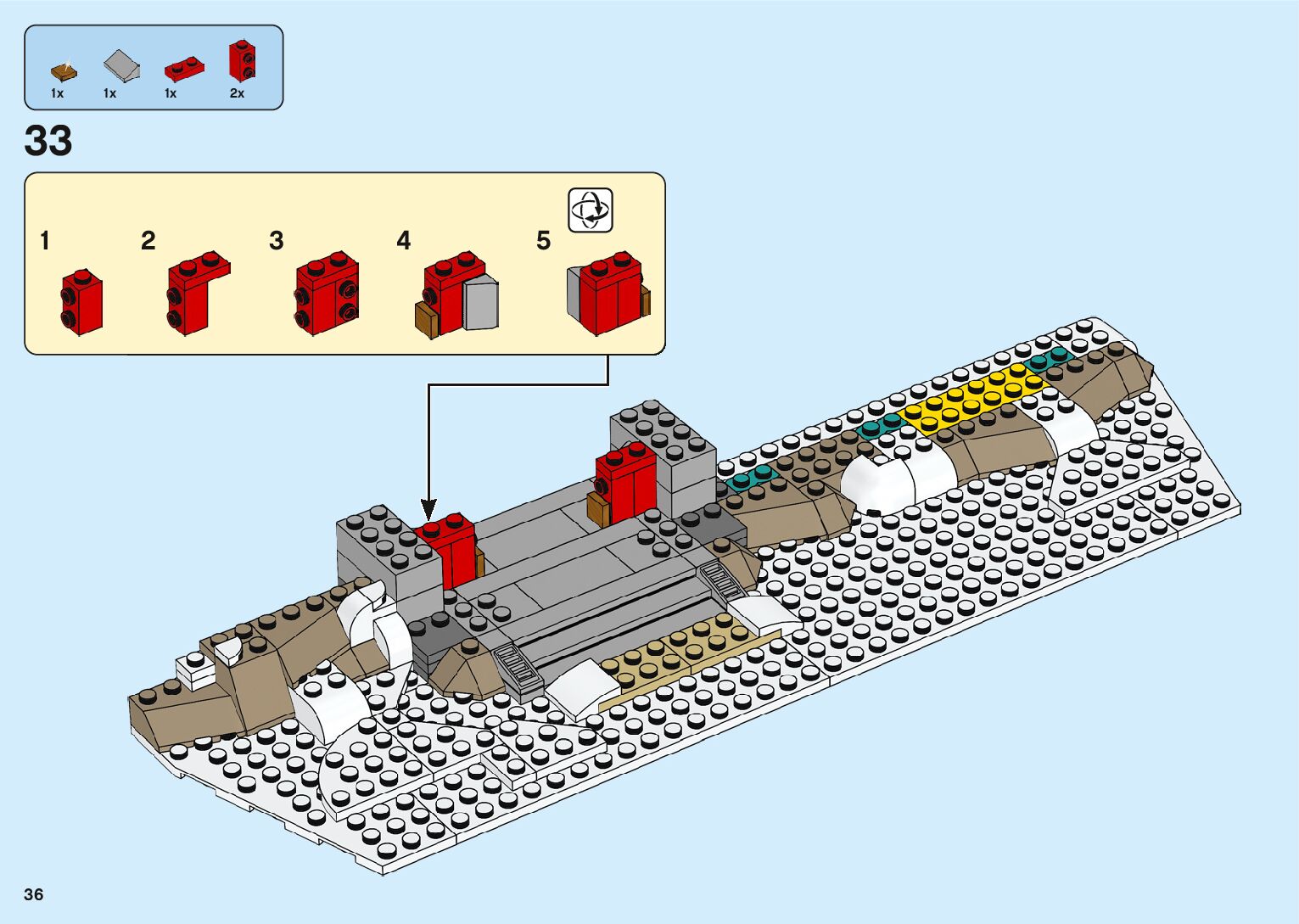 1x 1x 1x 2x

33

1

2

3

4

5

36