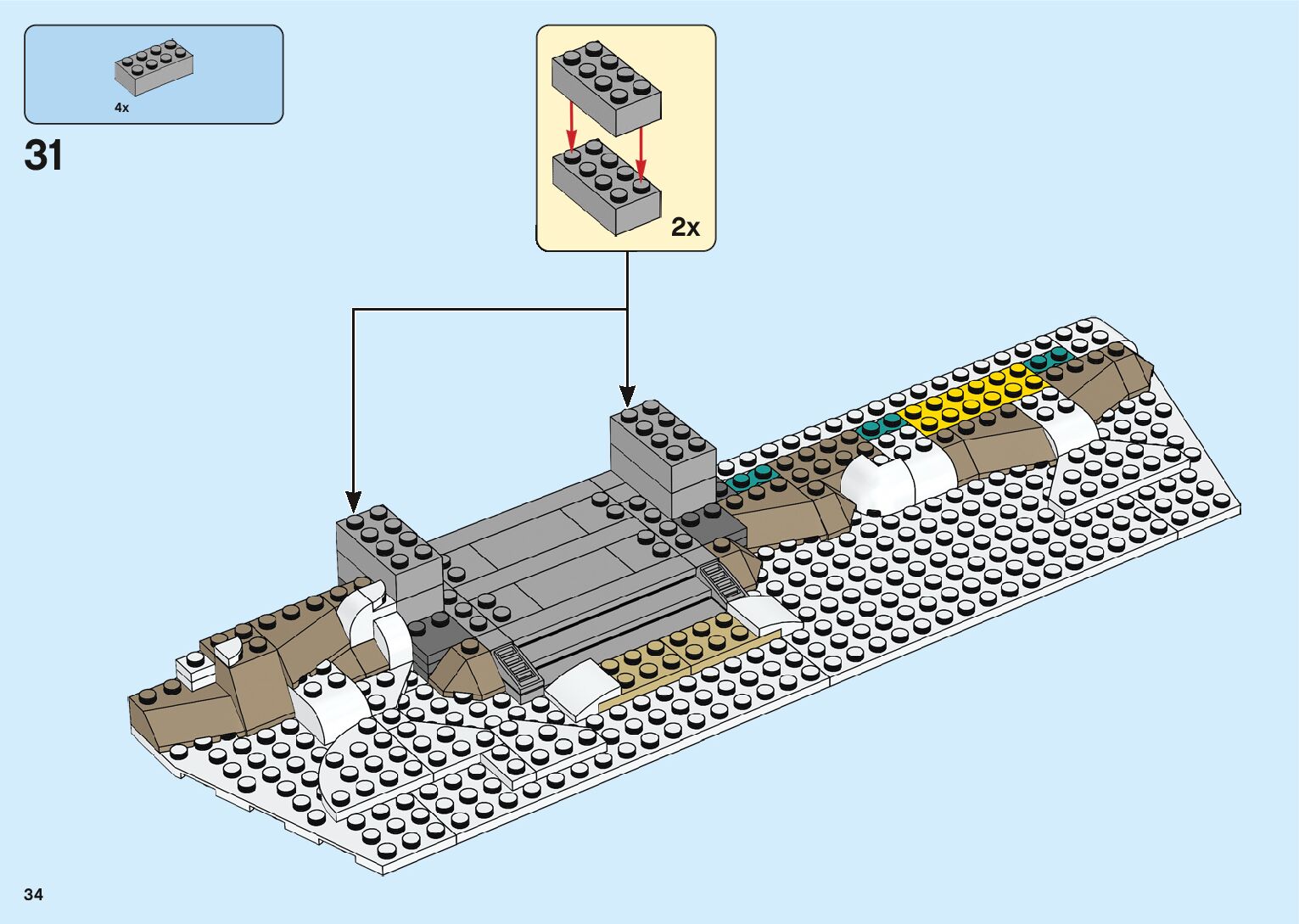 4x

31

2x

34