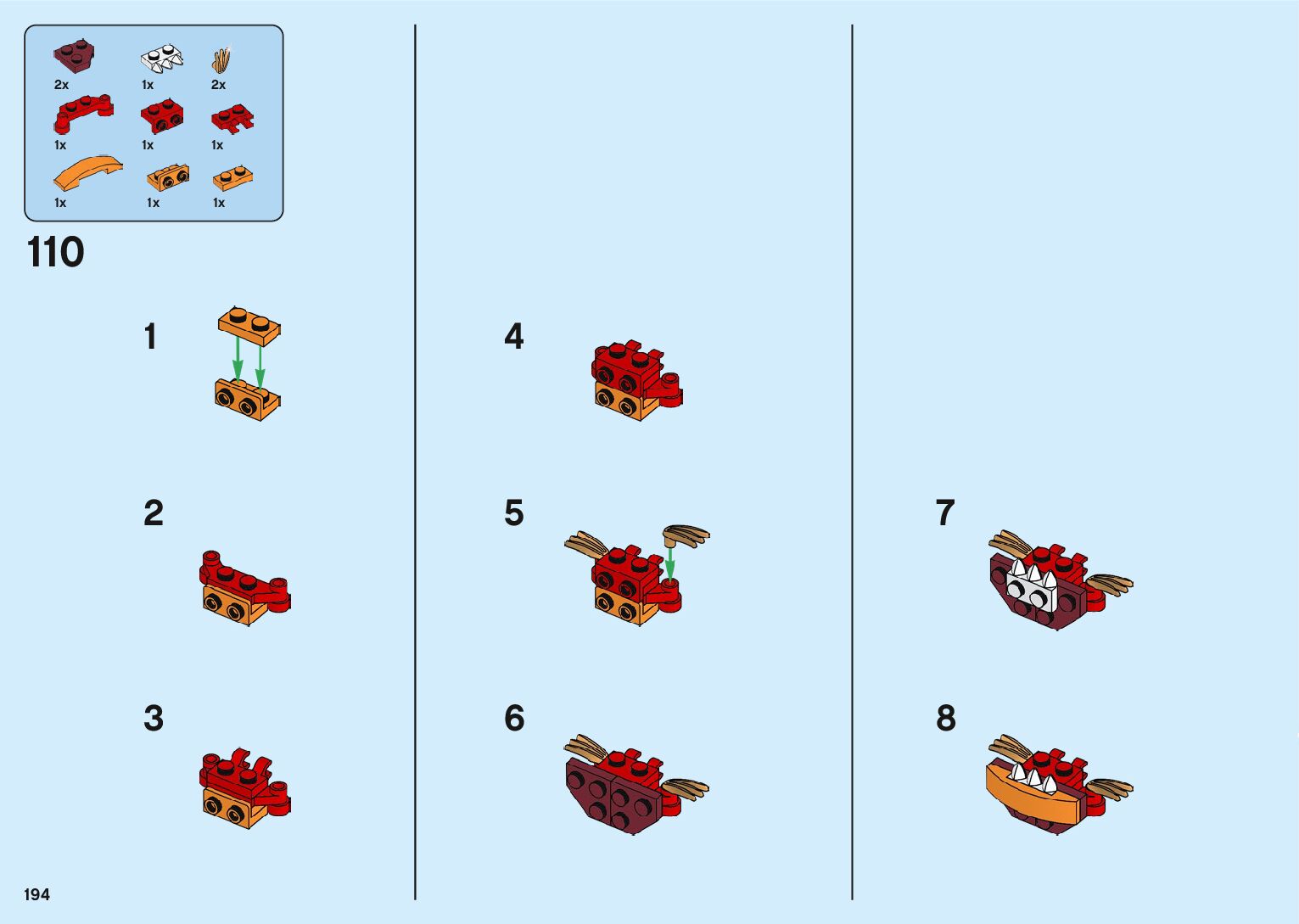 2x 1x 2x
1x 1x 1x
1x 1x 1x

110

1

2

3

4

5

6

7

8

194